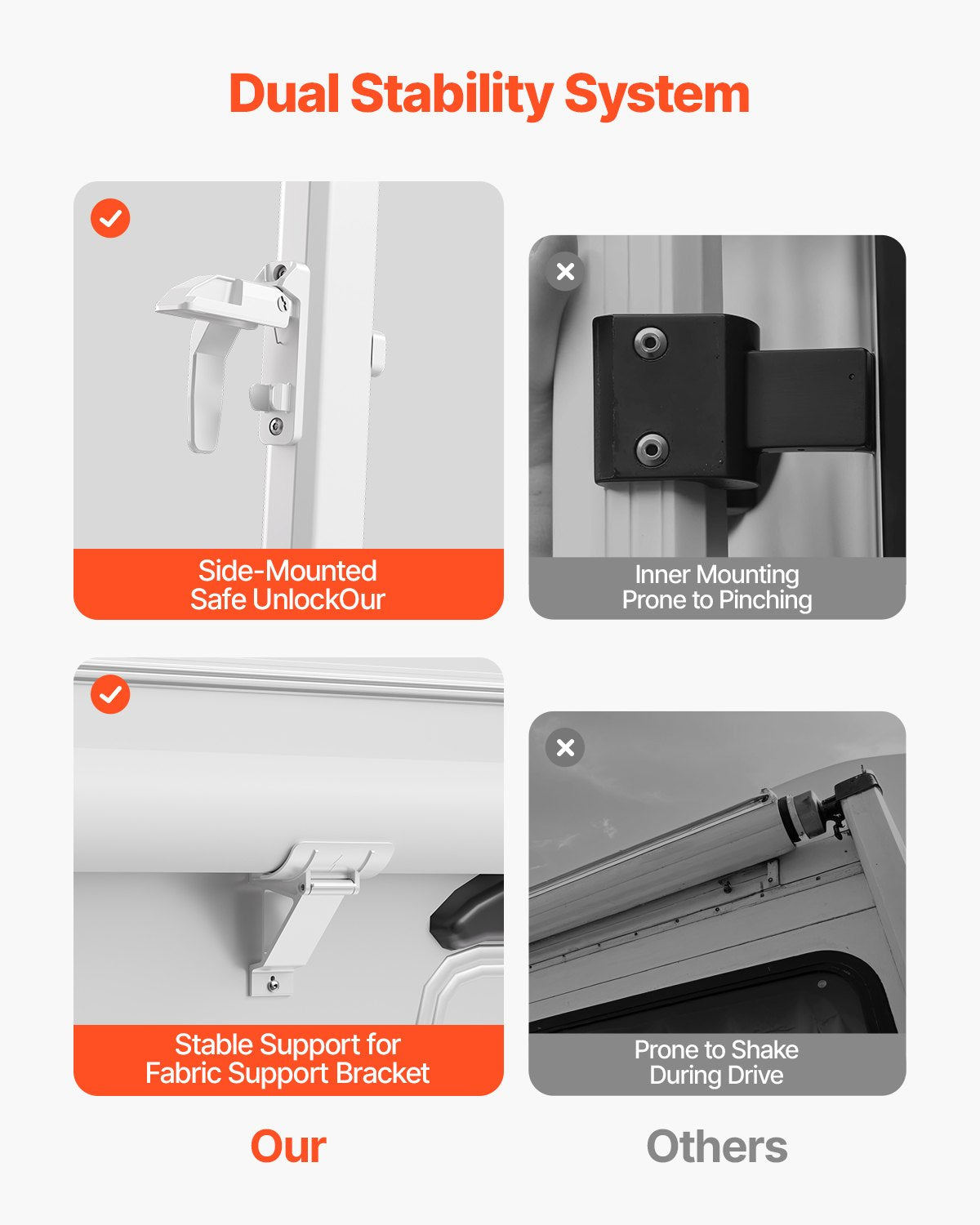 Dual Stability System

Side-Mounted
Safe UnlockOur

Inner Mounting
Prone to Pinching

Stable Support for
Fabric Support Bracket

Prone to Shake
During Drive

Our

Others