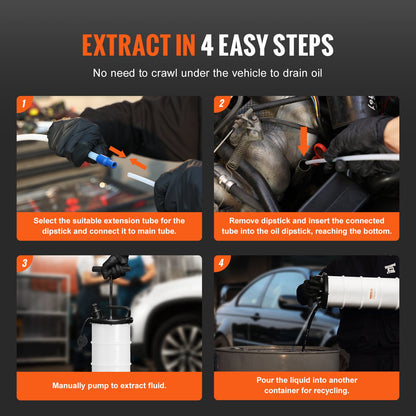 EXTRACT IN 4 EASY STEPS

No need to crawl under the vehicle to drain oil

1

Select the suitable extension tube for the dipstick and connect it to main tube.

2

Remove dipstick and insert the connected tube into the oil dipstick, reaching the bottom.

3

Manually pump to extract fluid.

4

Pour the liquid into another container for recycling.