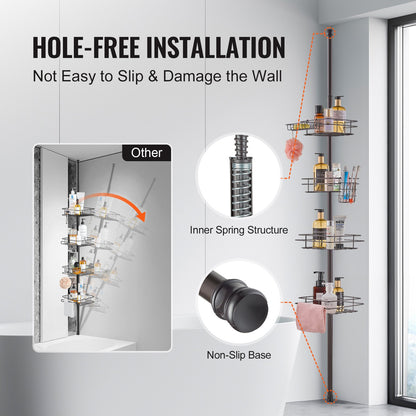 HOLE-FREE INSTALLATION
Not Easy to Slip & Damage the Wall

Other

Inner Spring Structure

Non-Slip Base