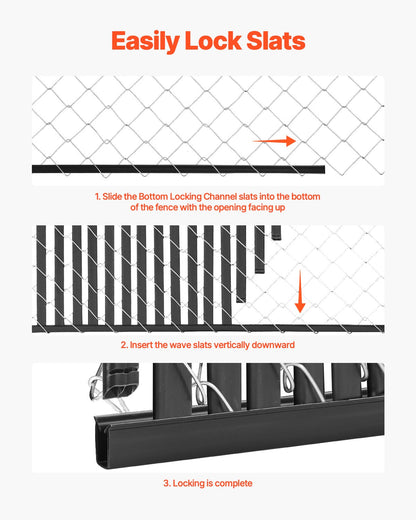 Easily Lock Slats

1. Slide the Bottom Locking Channel slats into the bottom of the fence with the opening facing up

2. Insert the wave slats vertically downward

3. Locking is complete