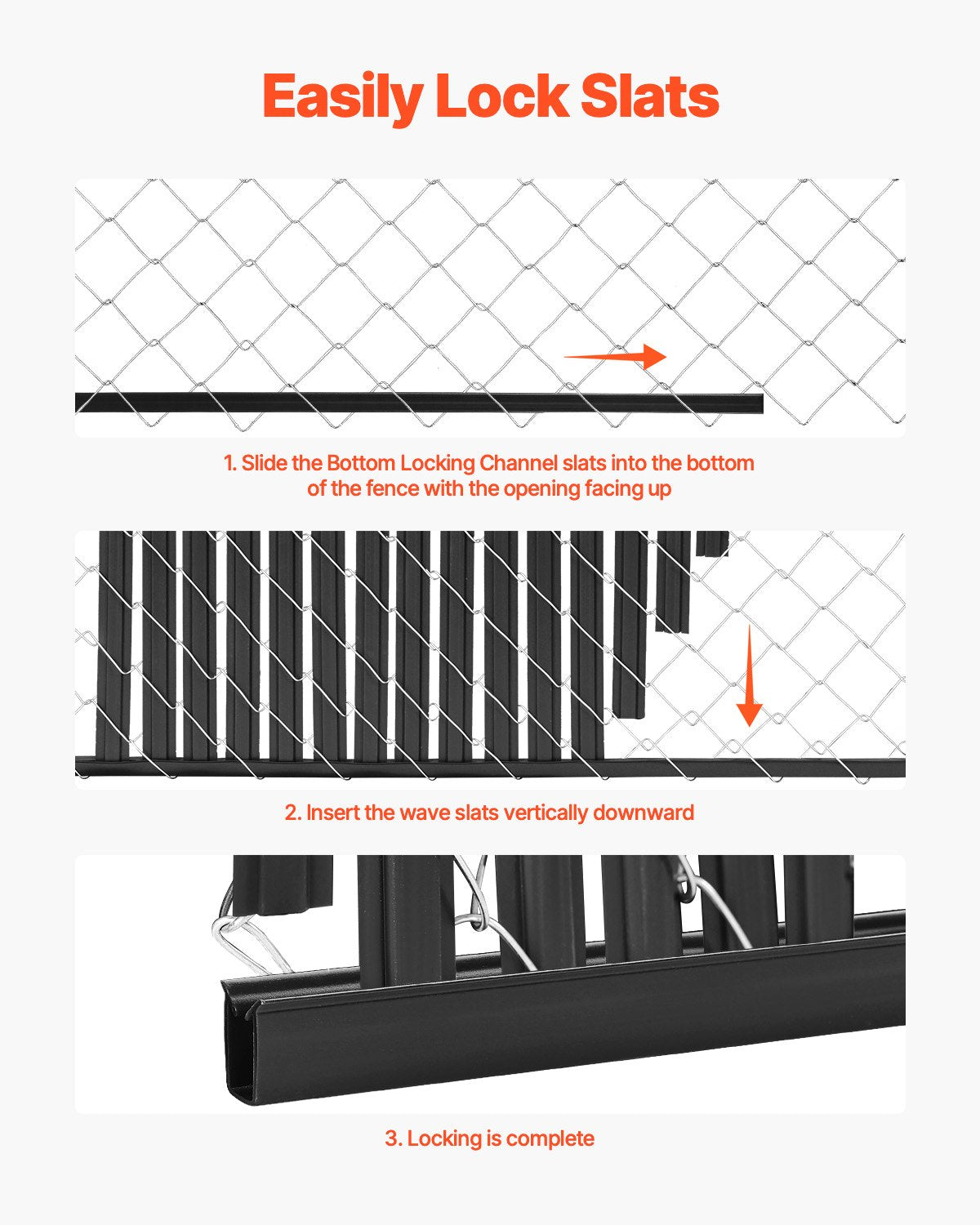 Easily Lock Slats

1. Slide the Bottom Locking Channel slats into the bottom of the fence with the opening facing up

2. Insert the wave slats vertically downward

3. Locking is complete