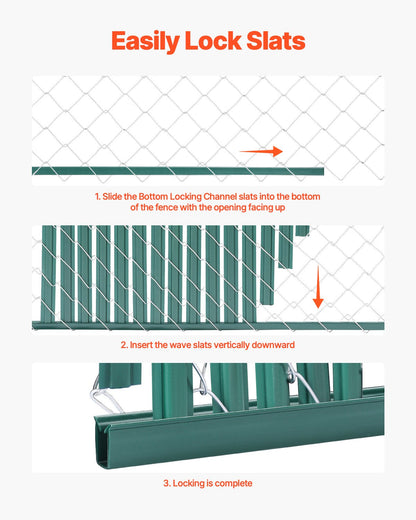 Easily Lock Slats

1. Slide the Bottom Locking Channel slats into the bottom of the fence with the opening facing up

2. Insert the wave slats vertically downward

3. Locking is complete