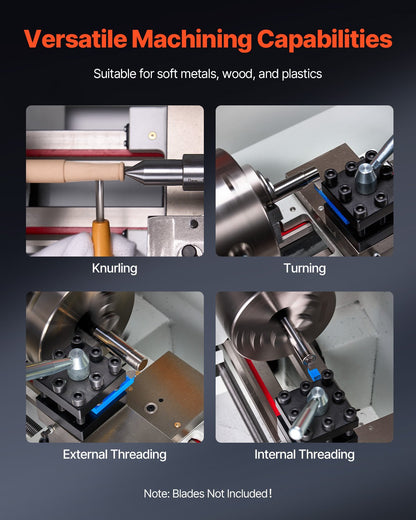 Versatile Machining Capabilities

Suitable for soft metals, wood, and plastics

Knurling

Turning

External Threading

Internal Threading

Note: Blades Not Included!