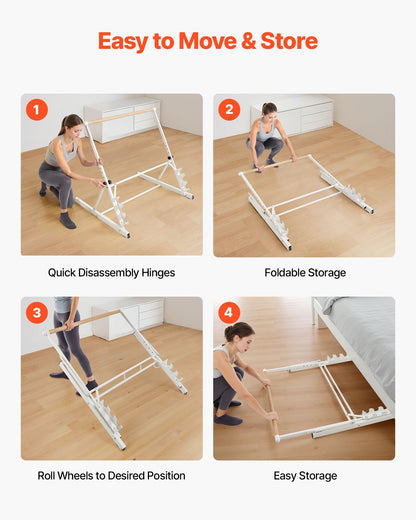 Easy to Move & Store

1

Quick Disassembly Hinges

2

Foldable Storage

3

Roll Wheels to Desired Position

4

Easy Storage