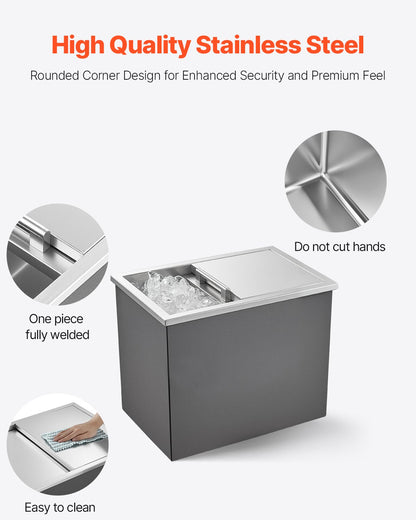 High Quality Stainless Steel

Rounded Corner Design for Enhanced Security and Premium Feel

Do not cut hands

One piece fully welded

Easy to clean