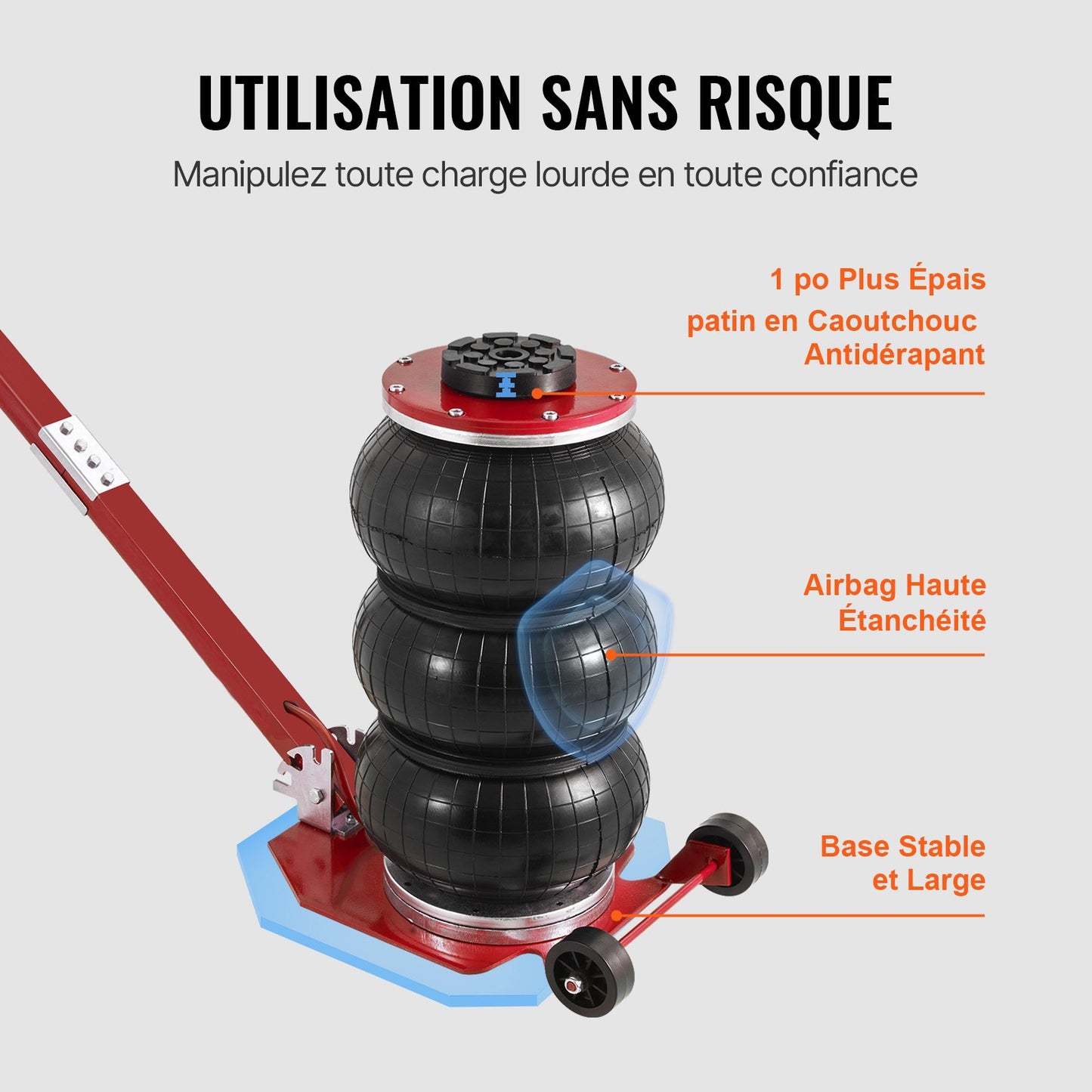 UTILISATION SANS RISQUE

Manipulez toute charge lourde en toute confiance

1 po Plus Épais patin en Caoutchouc Antidérapant

Airbag Haute Étanchéité

Base Stable et Large