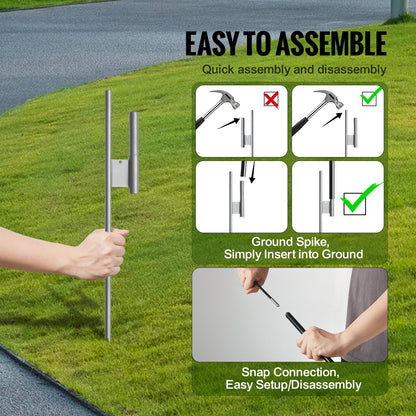 EASY TO ASSEMBLE
Quick assembly and disassembly

Ground Spike,
Simply Insert into Ground

Snap Connection,
Easy Setup/Disassembly