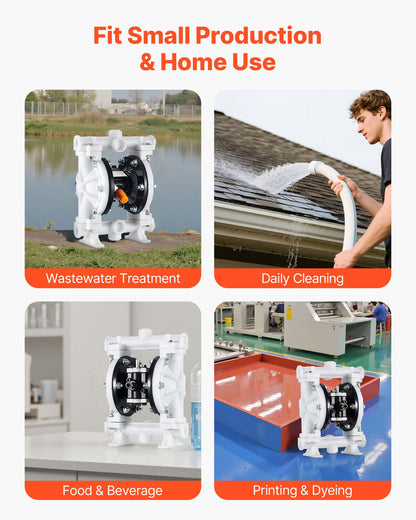 Fit Small Production & Home Use

Wastewater Treatment

Daily Cleaning

Food & Beverage

Printing & Dyeing