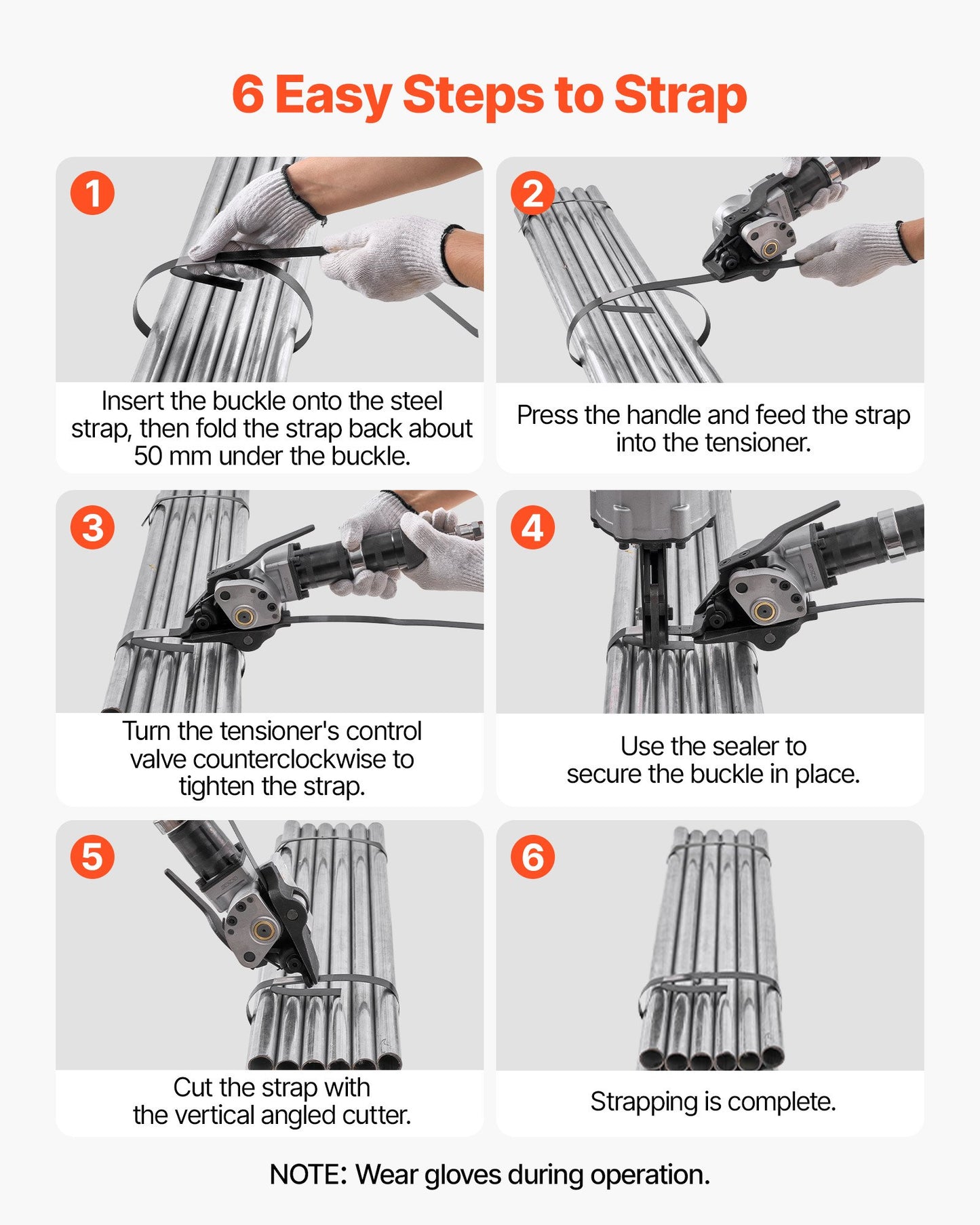 6 Easy Steps to Strap

1

Insert the buckle onto the steel strap, then fold the strap back about 50 mm under the buckle.

2

Press the handle and feed the strap into the tensioner.

3

Turn the tensioner's control valve counterclockwise to tighten the strap.

4

Use the sealer to secure the buckle in place.

5

Cut the strap with the vertical angled cutter.

6

Strapping is complete.

NOTE: Wear gloves during operation.