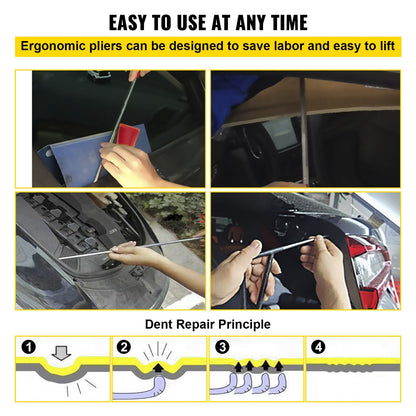 EASY TO USE AT ANY TIME

Ergonomic pliers can be designed to save labor and easy to lift

Dent Repair Principle

1

2

3

4