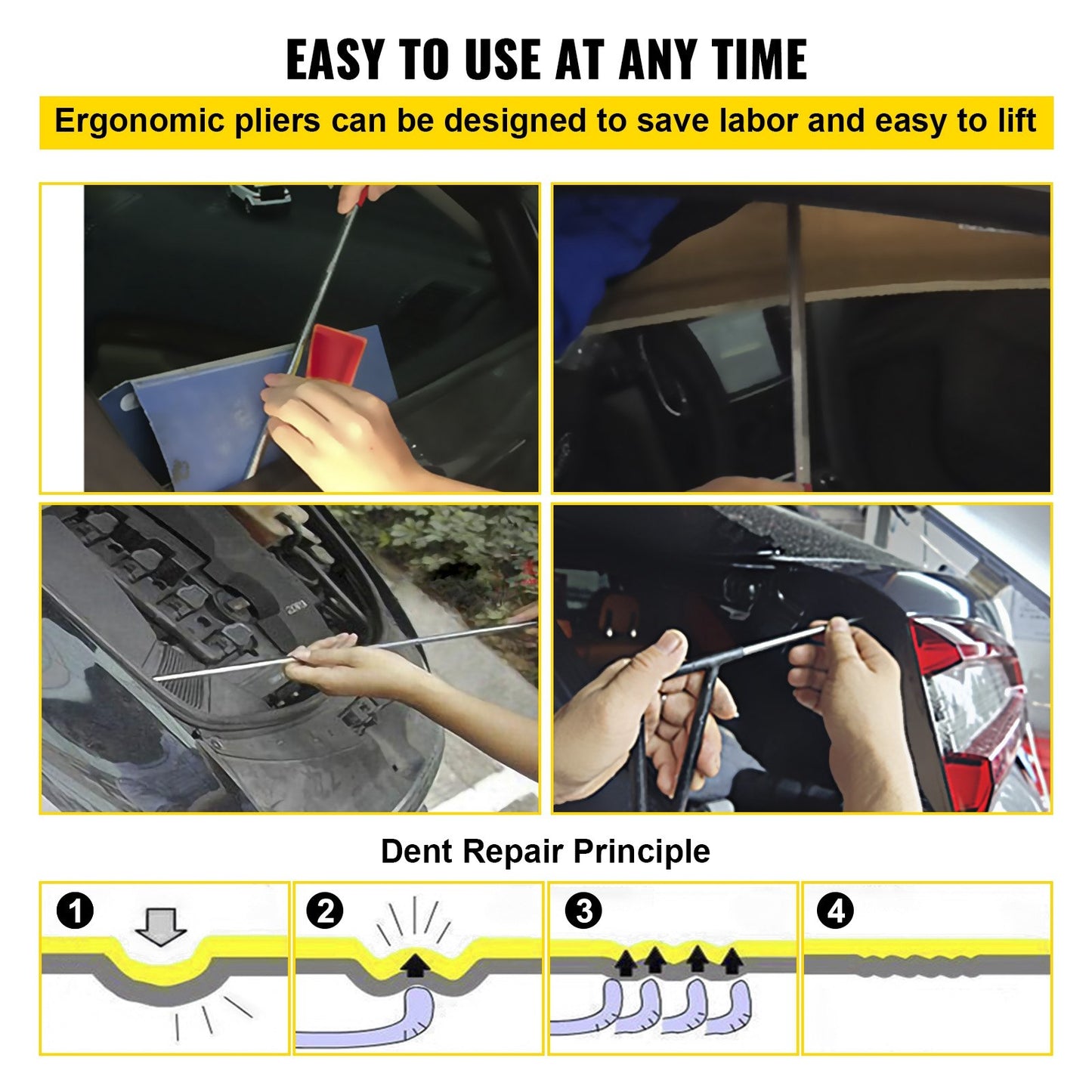 EASY TO USE AT ANY TIME

Ergonomic pliers can be designed to save labor and easy to lift

Dent Repair Principle

1

2

3

4