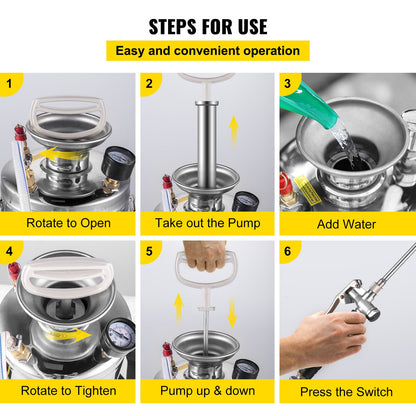 STEPS FOR USE

Easy and convenient operation

1

Rotate to Open

2

Take out the Pump

3

Add Water

4

Rotate to Tighten

5

Pump up & down

6

Press the Switch