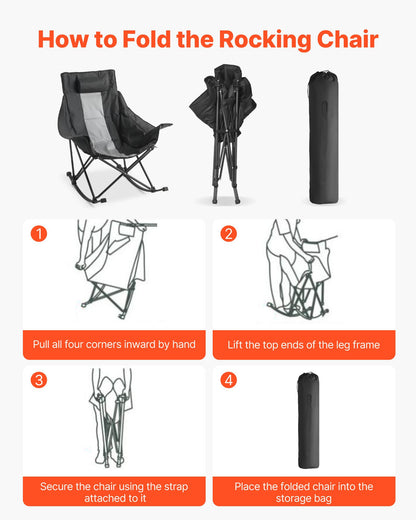 How to Fold the Rocking Chair

1

Pull all four corners inward by hand

2

Lift the top ends of the leg frame

3

Secure the chair using the strap attached to it

4

Place the folded chair into the storage bag