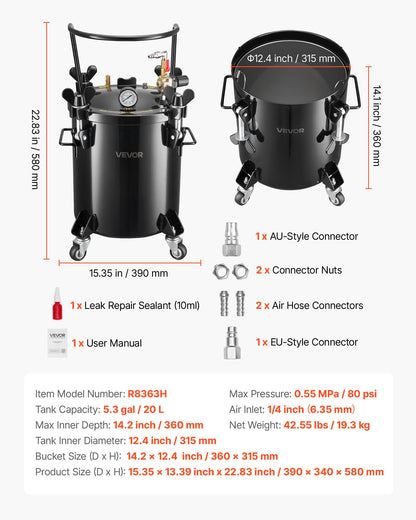 22.83 in / 580 mm

VEVOR

15.35 in / 390 mm

Φ12.4 inch / 315 mm

14.1 inch / 360 mm

VEVOR

1 x AU-Style Connector

2 x Connector Nuts

2 x Air Hose Connectors

1 x EU-Style Connector

1 x Leak Repair Sealant (10ml)

VEVOR

1 x User Manual

Item Model Number: R8363H
Tank Capacity: 5.3 gal / 20 L
Max Inner Depth: 14.2 inch / 360 mm
Tank Inner Diameter: 12.4 inch / 315 mm
Bucket Size (D x H): 14.2 × 12.4 inch / 360 × 315 mm
Product Size (D x H): 15.35 × 13.39 inch x 22.83 inch / 390 × 340 × 580 mm

Max Pressure: 0.55 MPa / 80 psi
Air Inlet: 1/4 inch (6.35 mm)
Net Weight: 42.55 lbs / 19.3 kg