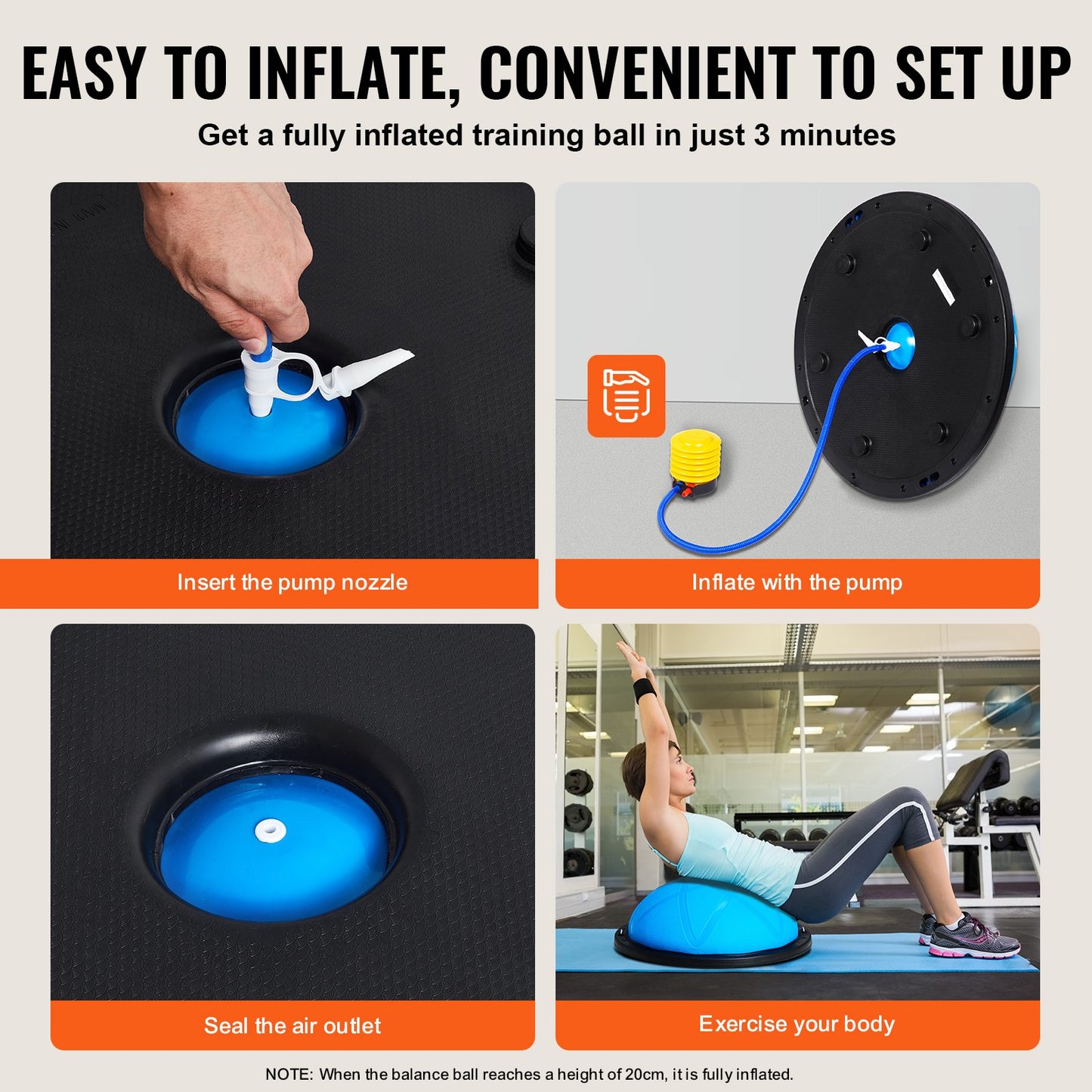 EASY TO INFLATE, CONVENIENT TO SET UP

Get a fully inflated training ball in just 3 minutes

Insert the pump nozzle

Inflate with the pump

Seal the air outlet

Exercise your body

NOTE: When the balance ball reaches a height of 20cm, it is fully inflated.