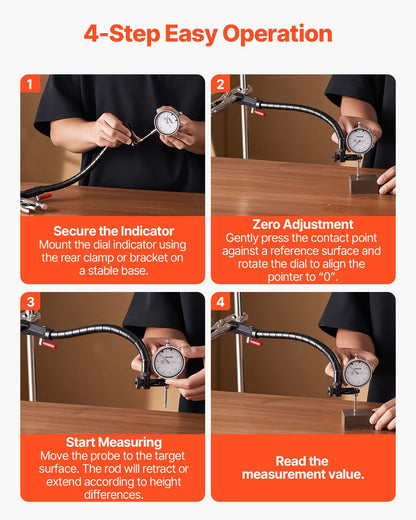 4-Step Easy Operation

1

Secure the Indicator
Mount the dial indicator using the rear clamp or bracket on a stable base.

2

Zero Adjustment
Gently press the contact point against a reference surface and rotate the dial to align the pointer to "0".

3

Start Measuring
Move the probe to the target surface. The rod will retract or extend according to height differences.

4

Read the measurement value.