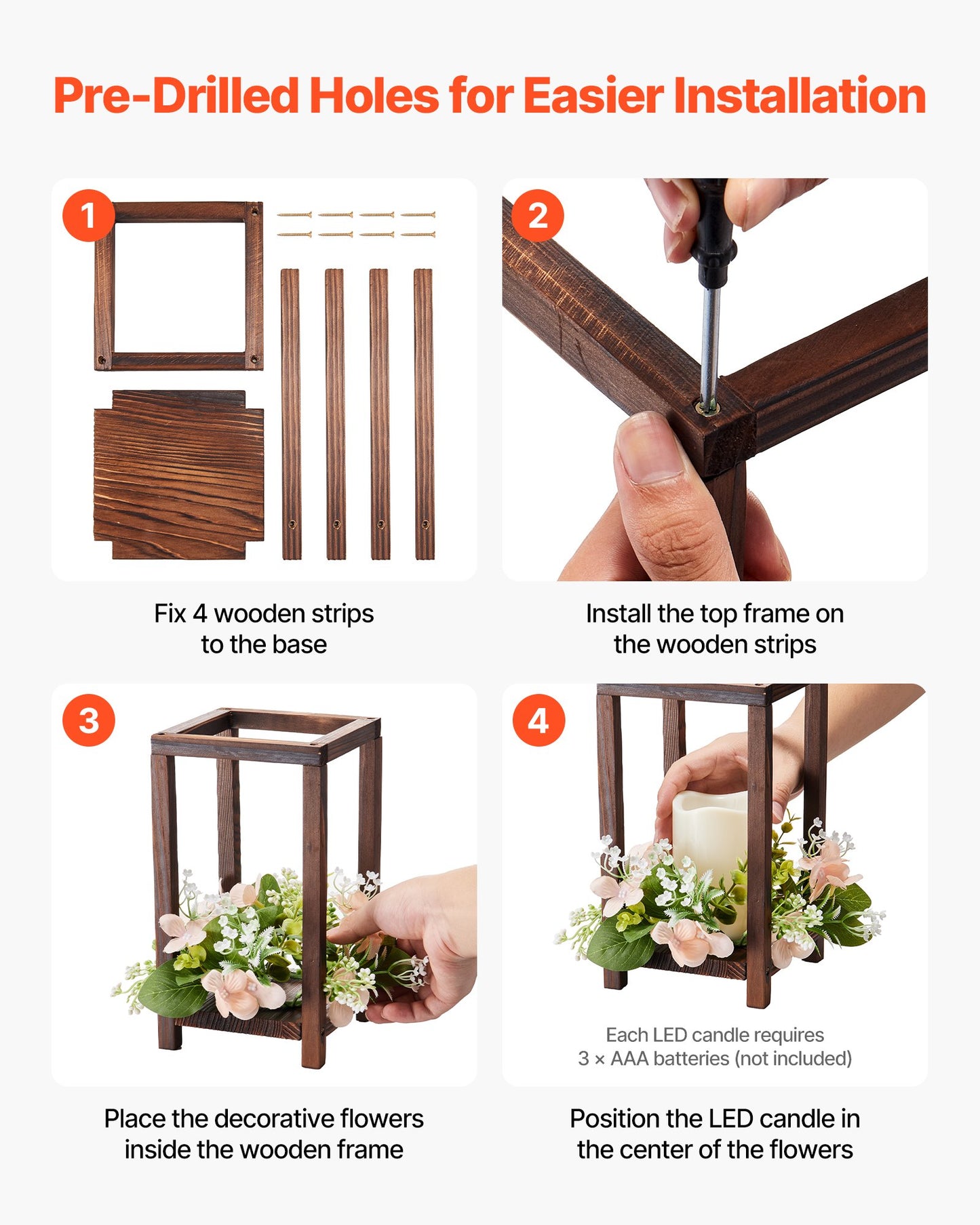 Pre-Drilled Holes for Easier Installation

1

Fix 4 wooden strips to the base

2

Install the top frame on the wooden strips

3

Place the decorative flowers inside the wooden frame

4

Each LED candle requires 3 × AAA batteries (not included)

Position the LED candle in the center of the flowers