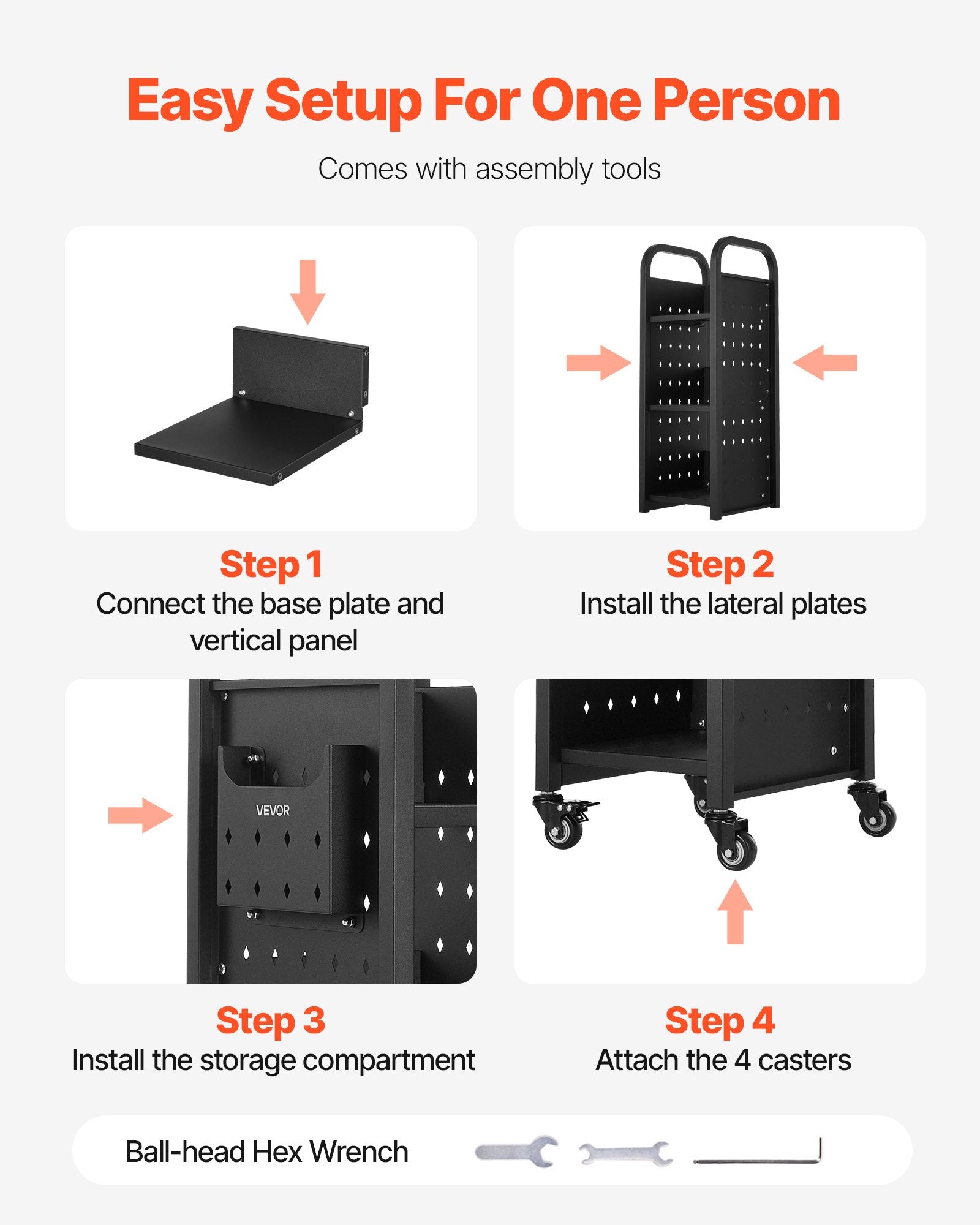 Easy Setup For One Person

Comes with assembly tools

Step 1
Connect the base plate and vertical panel

Step 2
Install the lateral plates

VEVOR

Step 3
Install the storage compartment

Step 4
Attach the 4 casters

Ball-head Hex Wrench