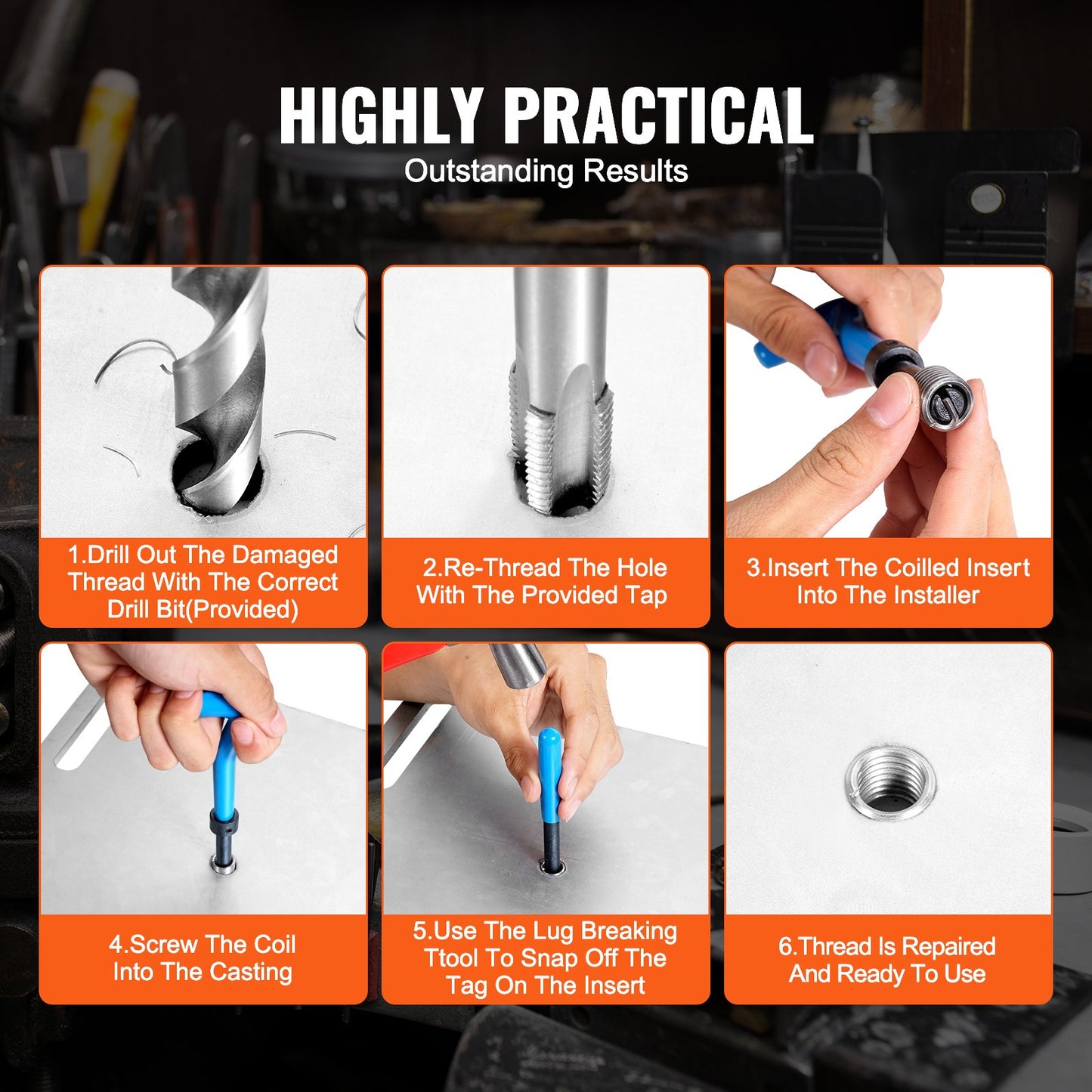 HIGHLY PRACTICAL
Outstanding Results

1.Drill Out The Damaged Thread With The Correct Drill Bit(Provided)

2.Re-Thread The Hole With The Provided Tap

3.Insert The Coilled Insert Into The Installer

4.Screw The Coil Into The Casting

5.Use The Lug Breaking Ttool To Snap Off The Tag On The Insert

6.Thread Is Repaired And Ready To Use