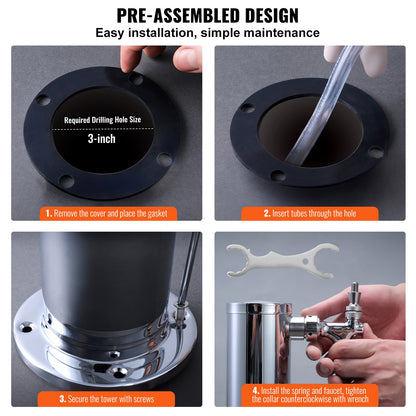 PRE-ASSEMBLED DESIGN
Easy installation, simple maintenance

Required Drilling Hole Size
3-inch

1. Remove the cover and place the gasket

2. Insert tubes through the hole

3. Secure the tower with screws

4. Install the spring and faucet, tighten the collar counterclockwise with wrench