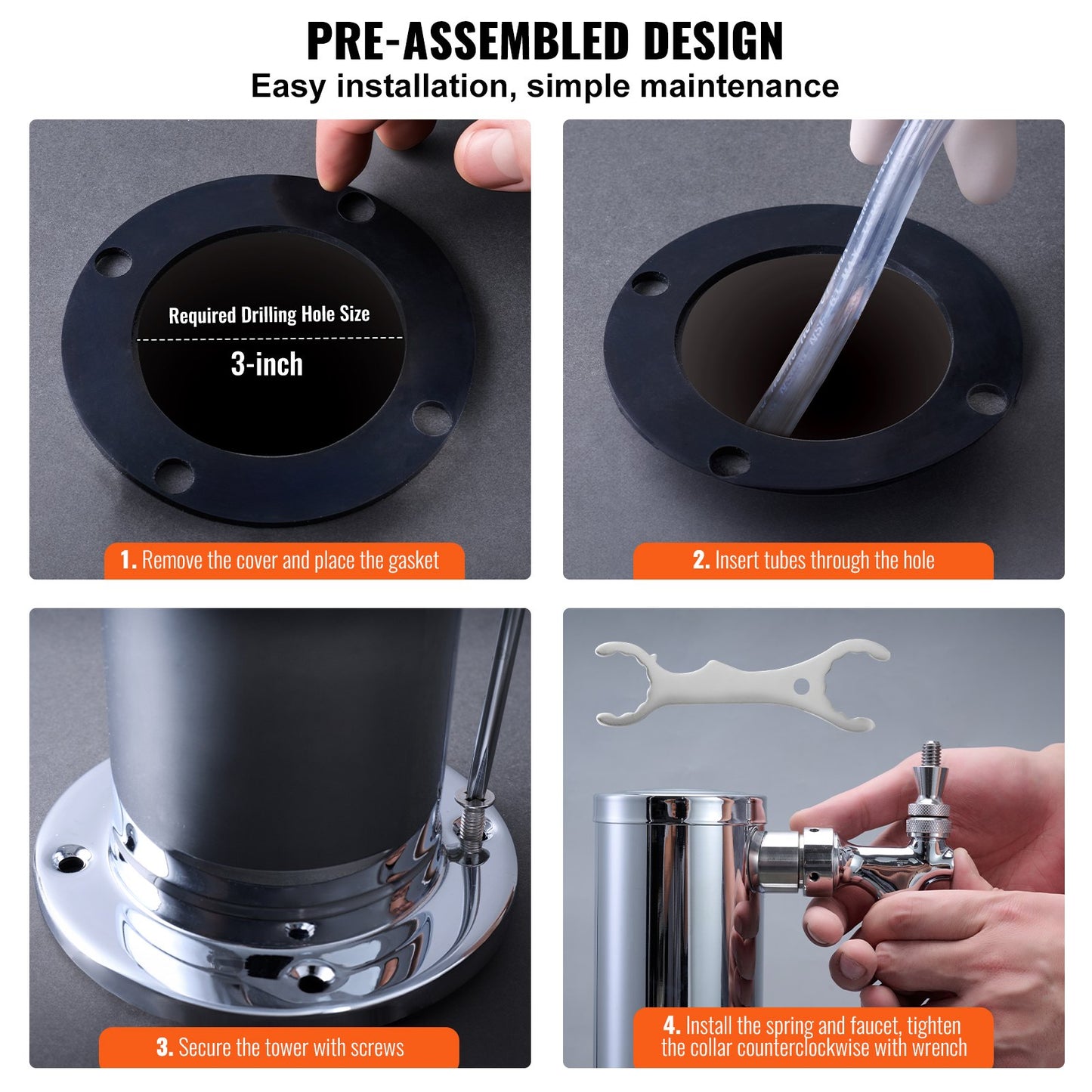 PRE-ASSEMBLED DESIGN
Easy installation, simple maintenance

Required Drilling Hole Size
3-inch

1. Remove the cover and place the gasket

2. Insert tubes through the hole

3. Secure the tower with screws

4. Install the spring and faucet, tighten the collar counterclockwise with wrench