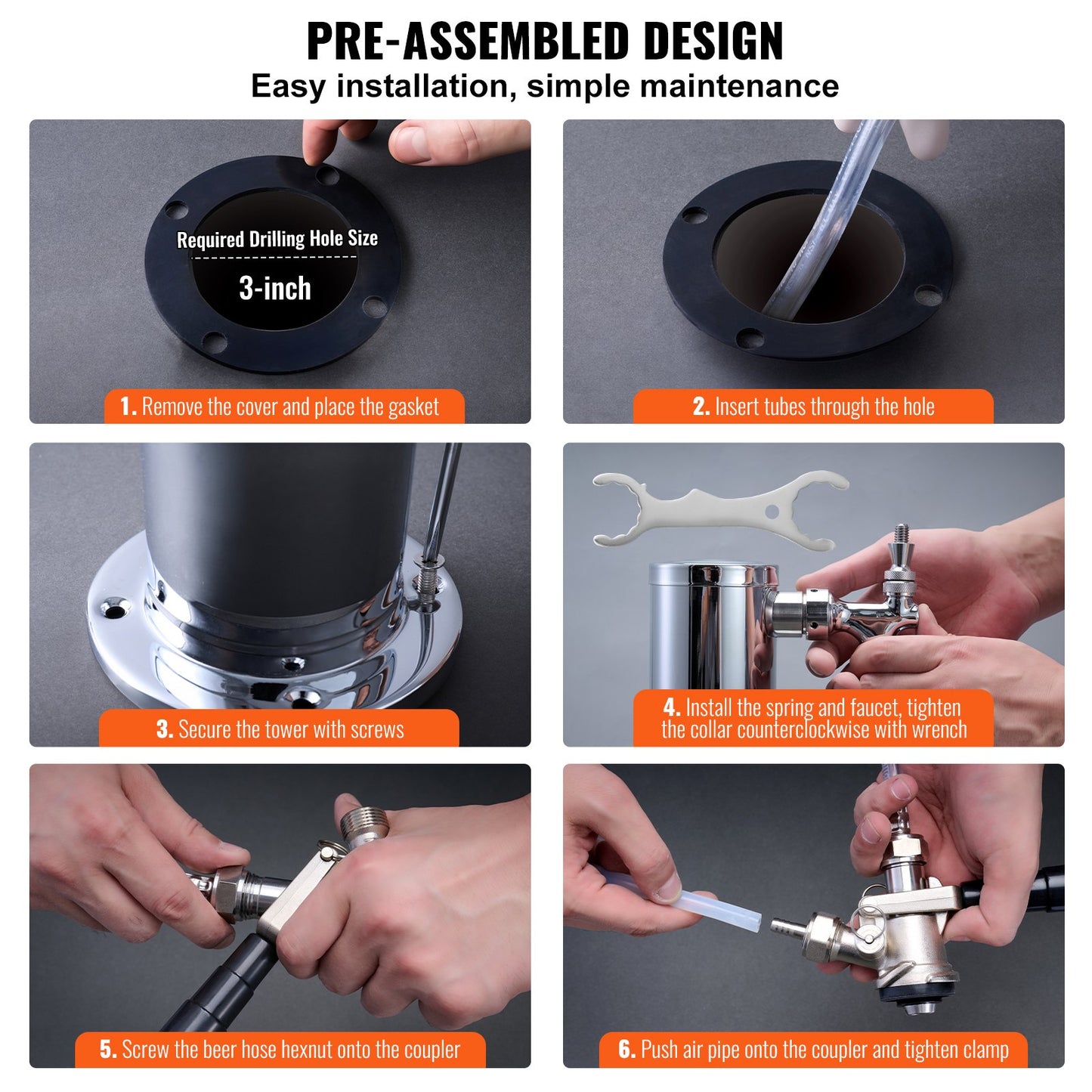 PRE-ASSEMBLED DESIGN
Easy installation, simple maintenance

Required Drilling Hole Size
3-inch

1. Remove the cover and place the gasket

2. Insert tubes through the hole

3. Secure the tower with screws

4. Install the spring and faucet, tighten the collar counterclockwise with wrench

5. Screw the beer hose hexnut onto the coupler

6. Push air pipe onto the coupler and tighten clamp