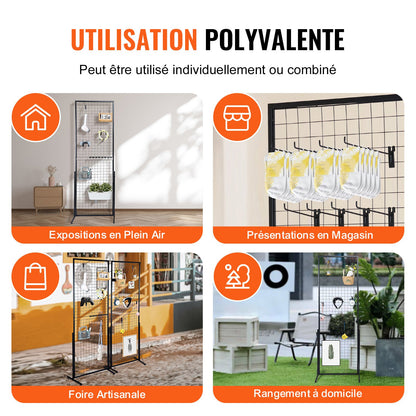 UTILISATION POLYVALENTE

Peut être utilisé individuellement ou combiné

Expositions en Plein Air

Présentations en Magasin

Foire Artisanale

Rangement à domicile