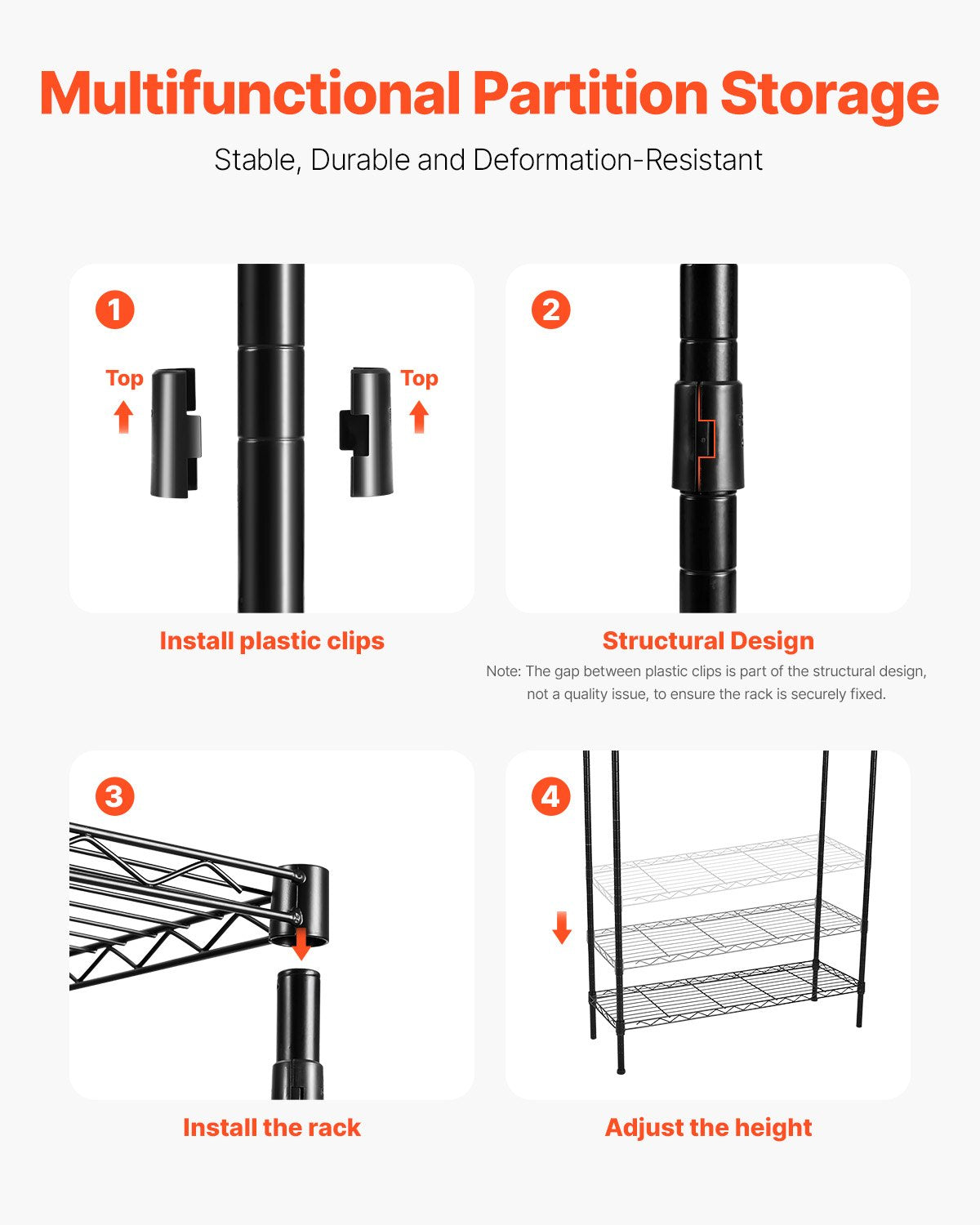 Multifunctional Partition Storage

Stable, Durable and Deformation-Resistant

1

Top

Top

Install plastic clips

2

Structural Design

Note: The gap between plastic clips is part of the structural design, not a quality issue, to ensure the rack is securely fixed.

3

Install the rack

4

Adjust the height