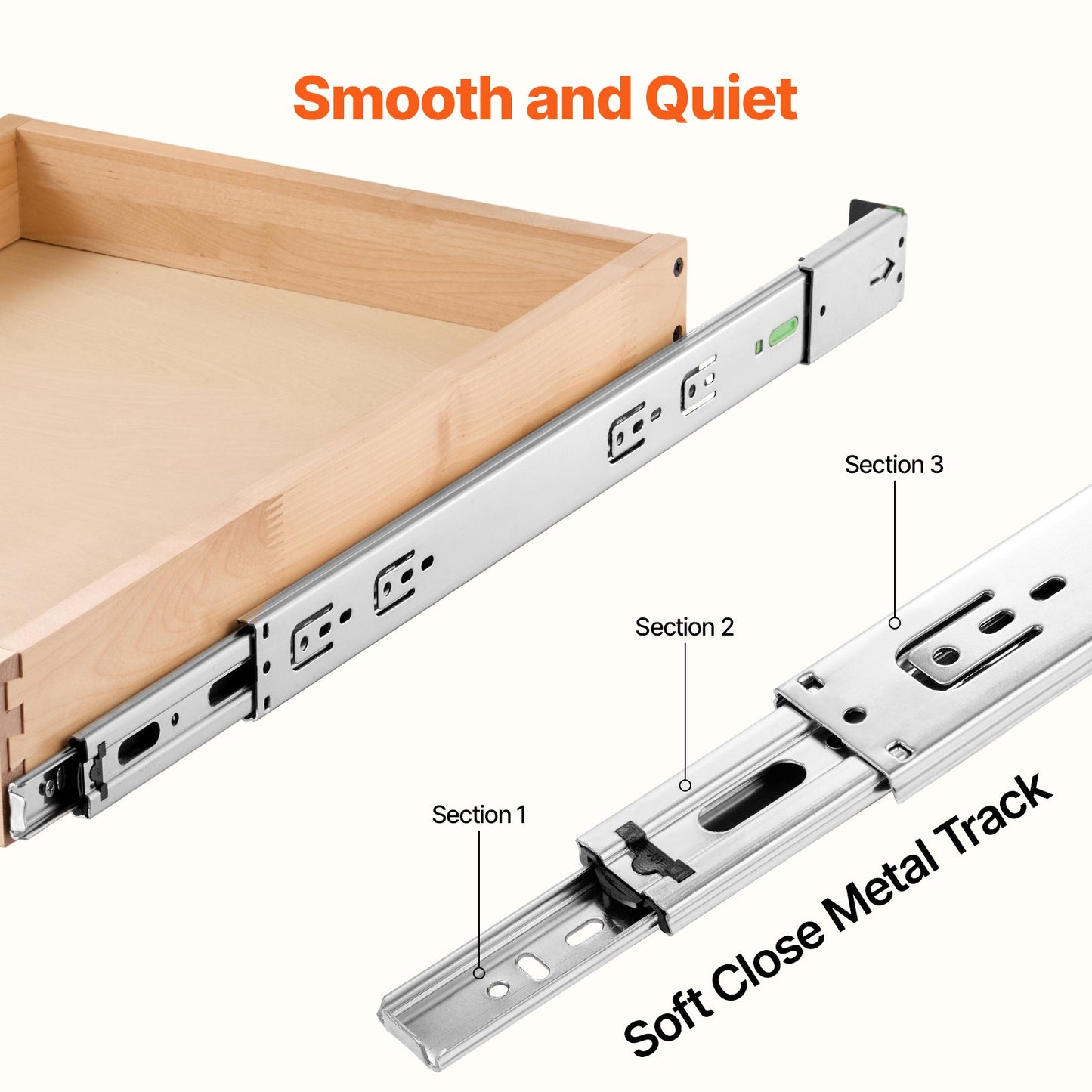 Smooth and Quiet

Section 3

Section 2

Section 1

Soft Close Metal Track