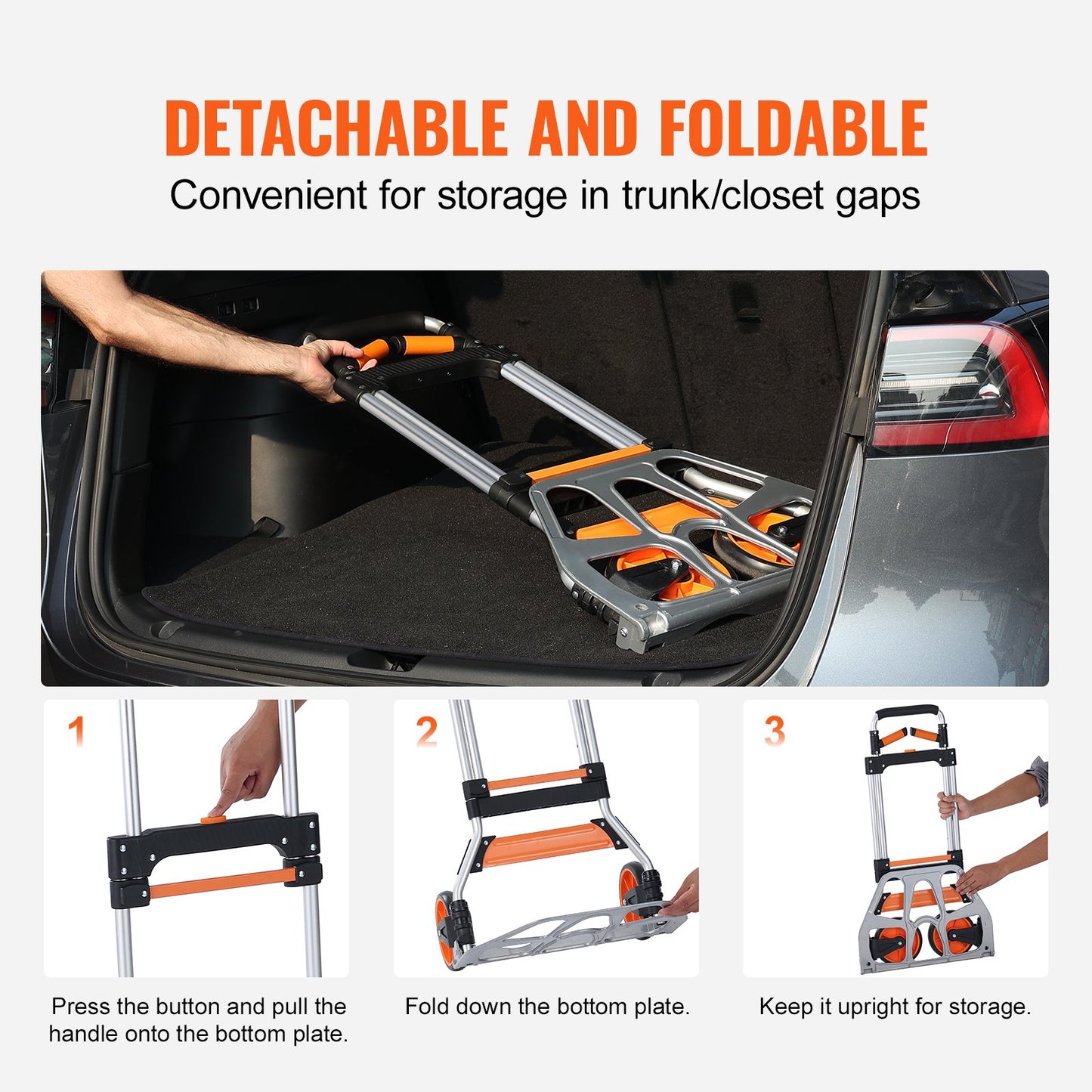 DETACHABLE AND FOLDABLE

Convenient for storage in trunk/closet gaps

1

Press the button and pull the handle onto the bottom plate.

2

Fold down the bottom plate.

3

Keep it upright for storage.