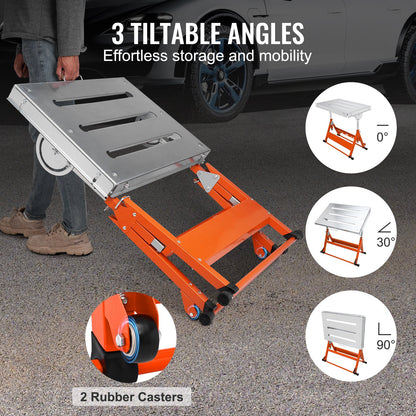 3 TILTABLE ANGLES
Effortless storage and mobility

0°

30°

90°

2 Rubber Casters