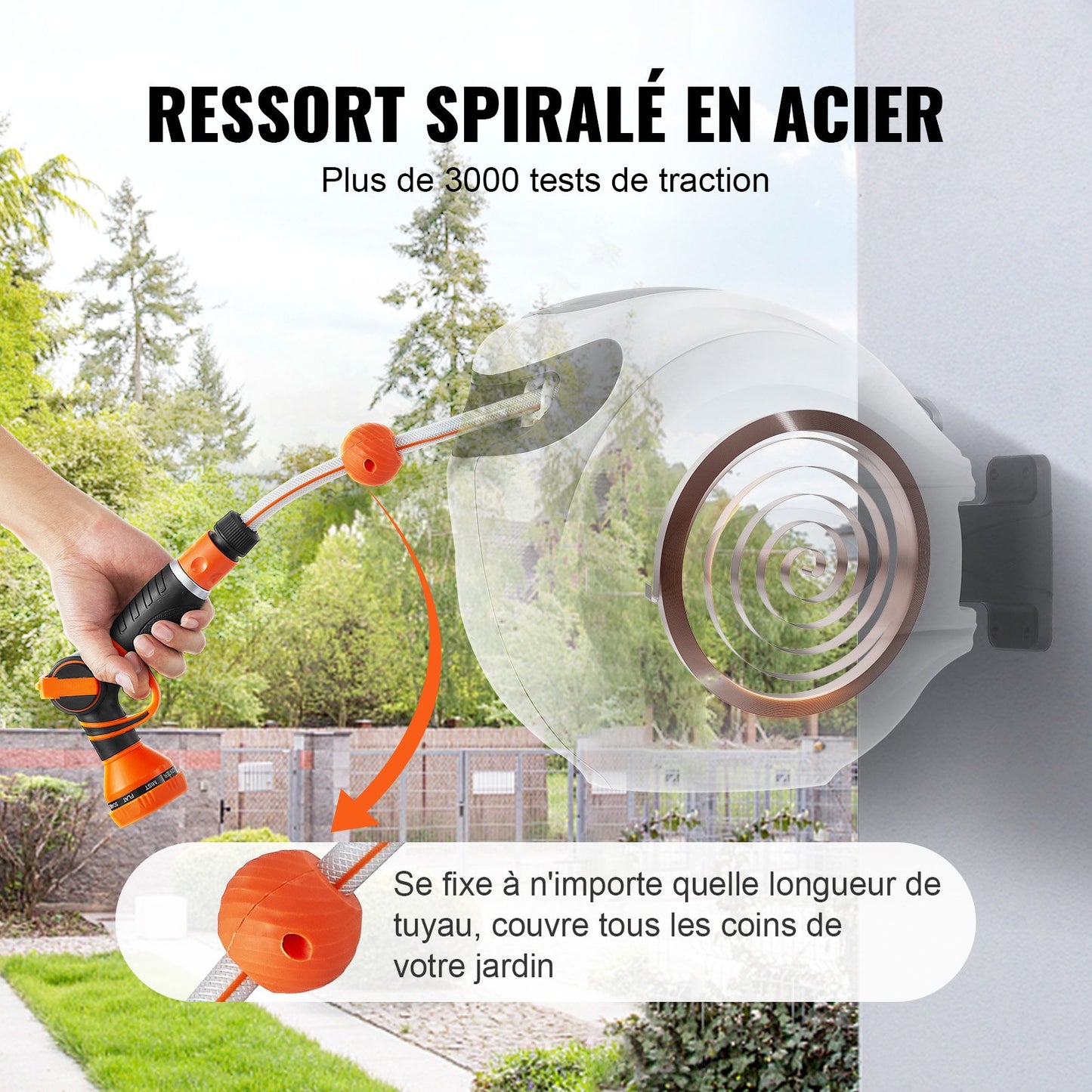 RESSORT SPIRALÉ EN ACIER

Plus de 3000 tests de traction

MIST
FLAT

Se fixe à n'importe quelle longueur de tuyau, couvre tous les coins de votre jardin