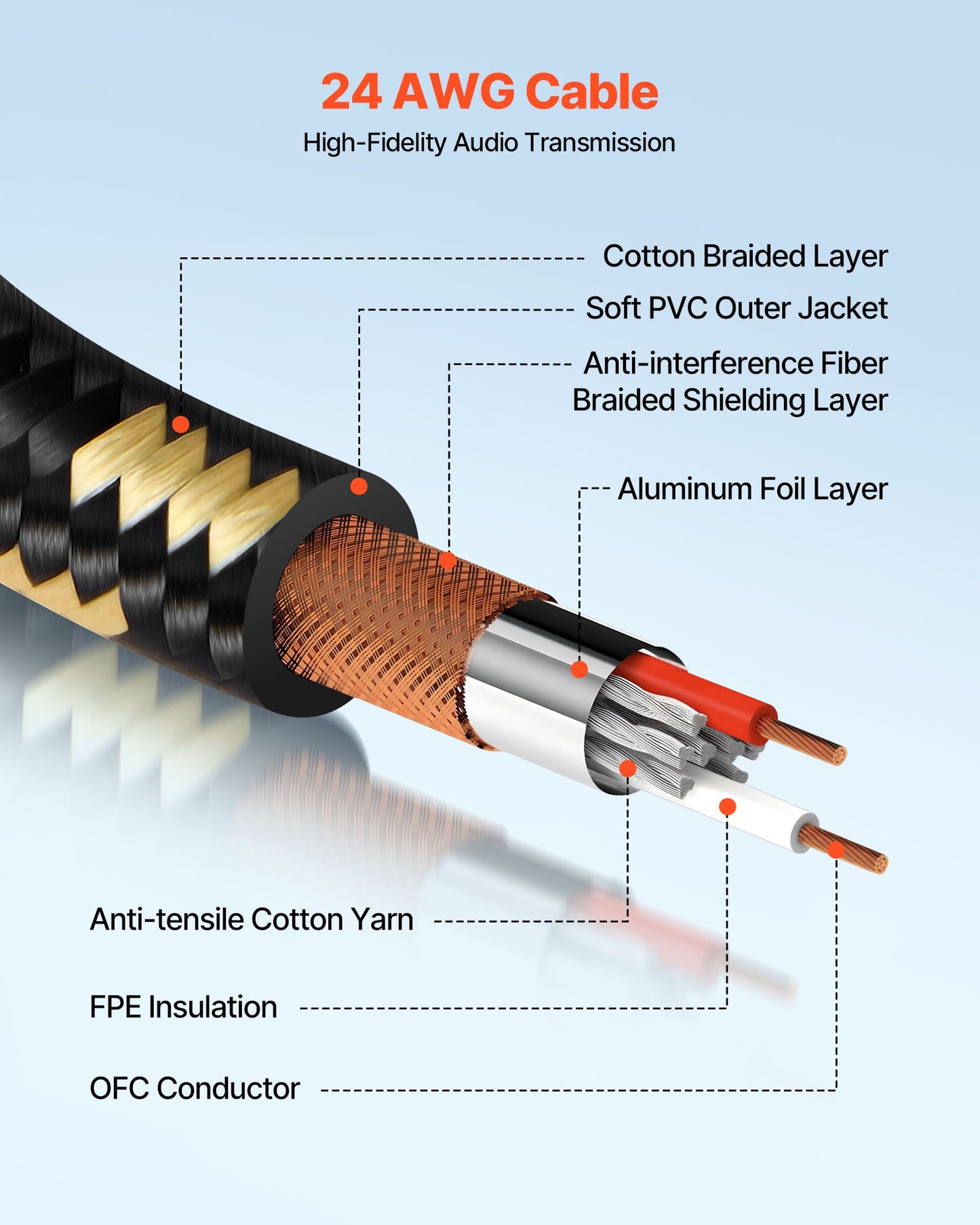 24 AWG Cable

High-Fidelity Audio Transmission

Cotton Braided Layer

Soft PVC Outer Jacket

Anti-interference Fiber Braided Shielding Layer

Aluminum Foil Layer

Anti-tensile Cotton Yarn

FPE Insulation

OFC Conductor