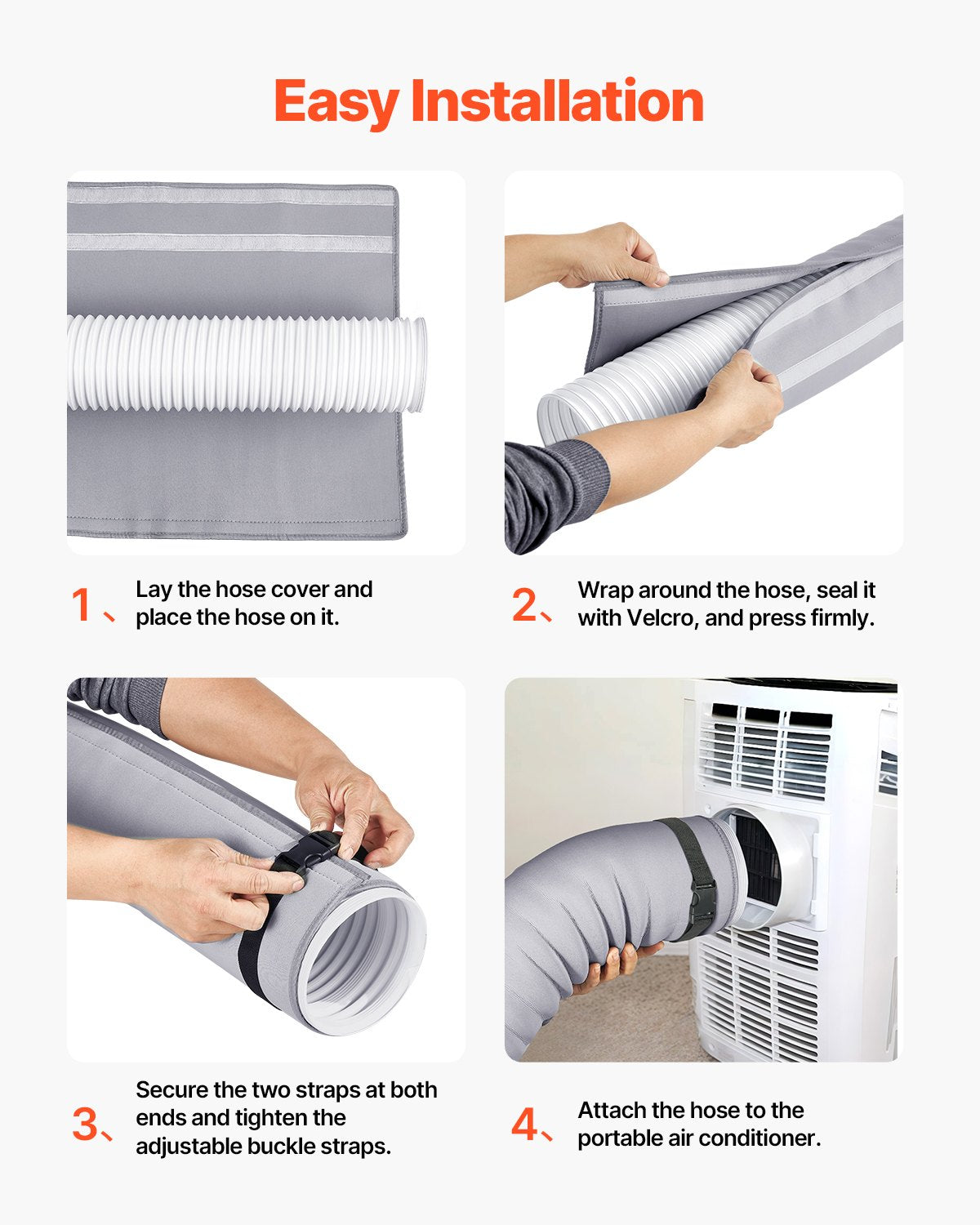 Easy Installation

1、 Lay the hose cover and place the hose on it.

2、 Wrap around the hose, seal it with Velcro, and press firmly.

3、 Secure the two straps at both ends and tighten the adjustable buckle straps.

4、 Attach the hose to the portable air conditioner.