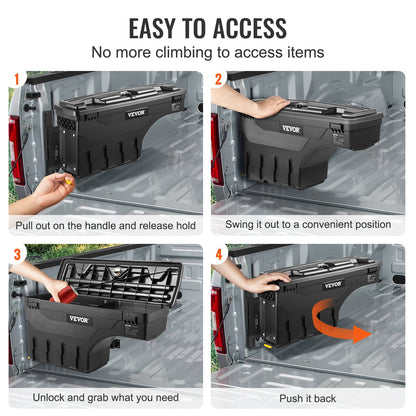 EASY TO ACCESS
No more climbing to access items

1
VEVOR
Pull out on the handle and release hold

2
VEVOR
Swing it out to a convenient position

3
VEVOR
Unlock and grab what you need

4
VEVOR
Push it back