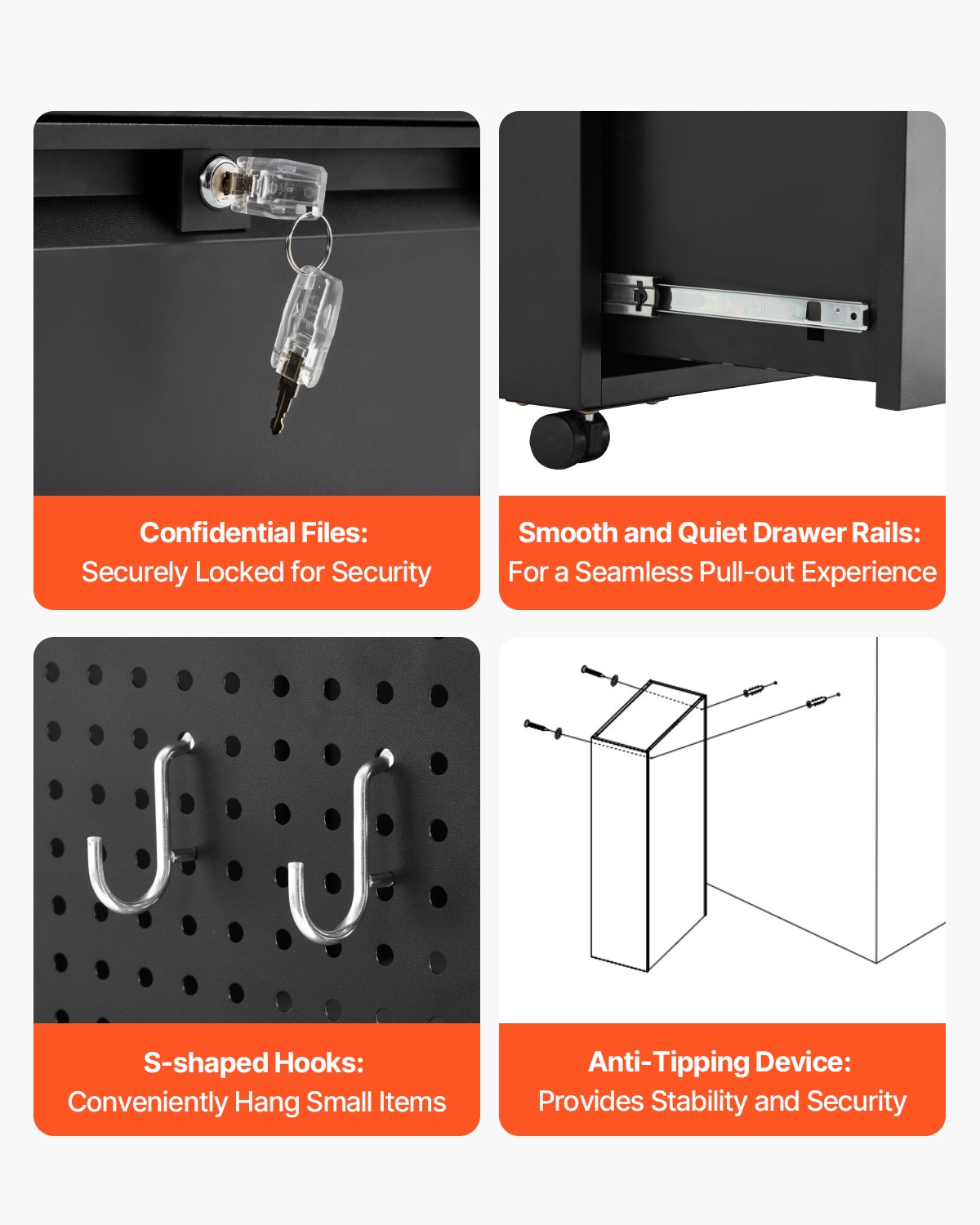 Confidential Files:
Securely Locked for Security

Smooth and Quiet Drawer Rails:
For a Seamless Pull-out Experience

S-shaped Hooks:
Conveniently Hang Small Items

Anti-Tipping Device:
Provides Stability and Security