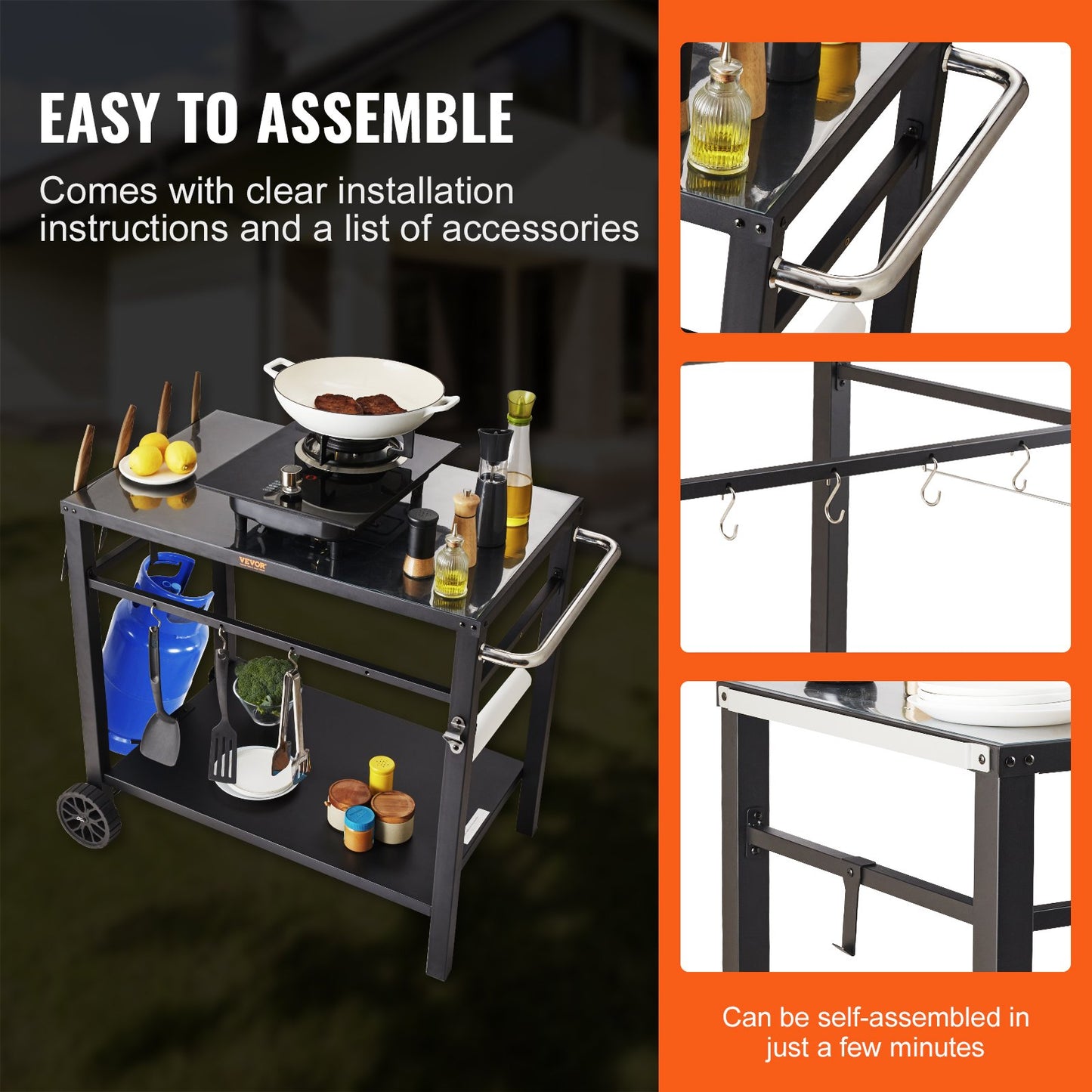 EASY TO ASSEMBLE

Comes with clear installation instructions and a list of accessories

VEVOR

Can be self-assembled in just a few minutes