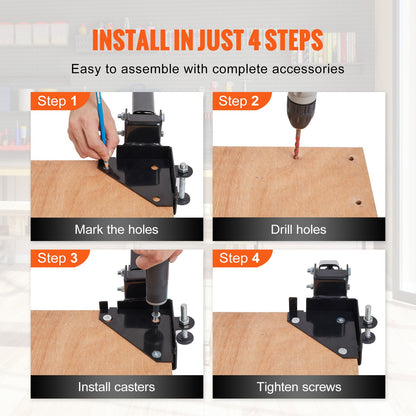 INSTALL IN JUST 4 STEPS

Easy to assemble with complete accessories

Step 1

Mark the holes

Step 2

Drill holes

Step 3

Install casters

Step 4

Tighten screws