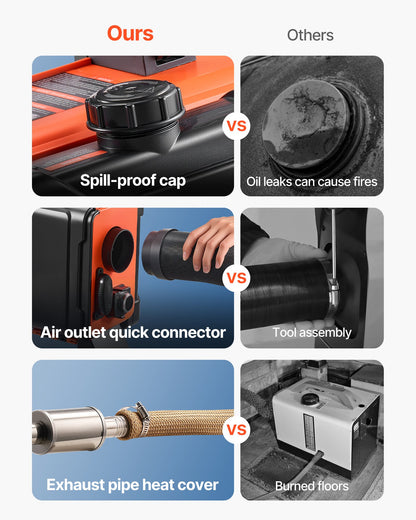 Ours

Others

Spill-proof cap

VS

Oil leaks can cause fires

Air outlet quick connector

VS

Tool assembly

Exhaust pipe heat cover

VS

Burned floors