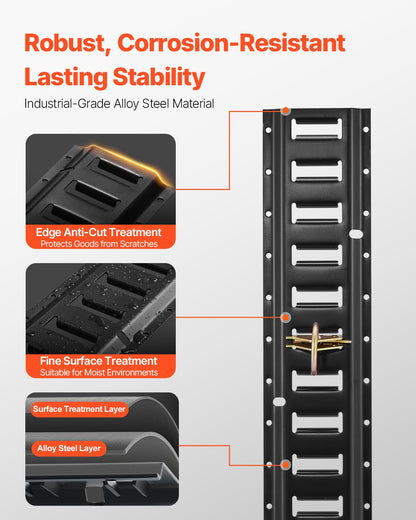 Robust, Corrosion-Resistant
Lasting Stability

Industrial-Grade Alloy Steel Material

Edge Anti-Cut Treatment
Protects Goods from Scratches

Fine Surface Treatment
Suitable for Moist Environments

Surface Treatment Layer

Alloy Steel Layer