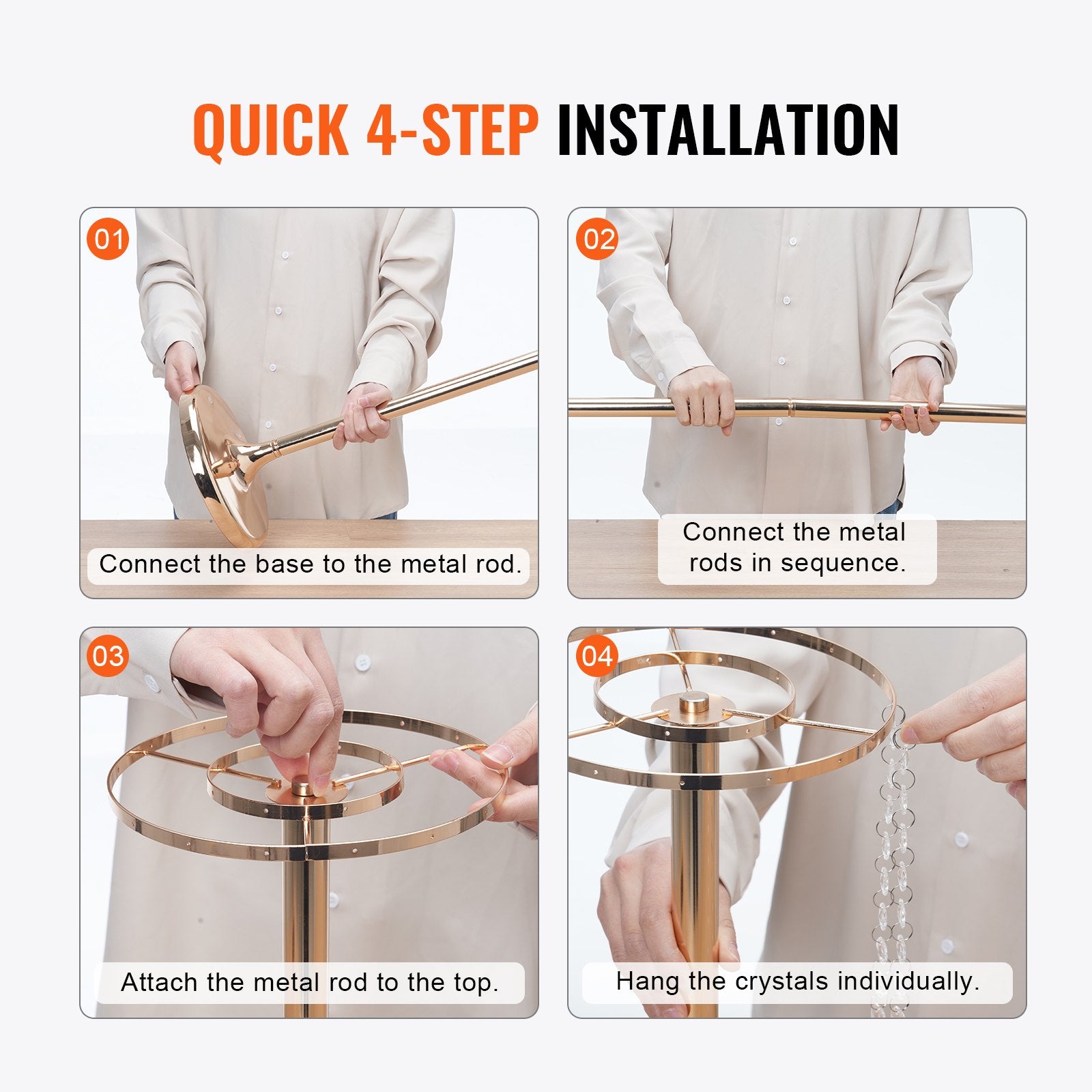 QUICK 4-STEP INSTALLATION

01

Connect the base to the metal rod.

02

Connect the metal rods in sequence.

03

Attach the metal rod to the top.

04

Hang the crystals individually.