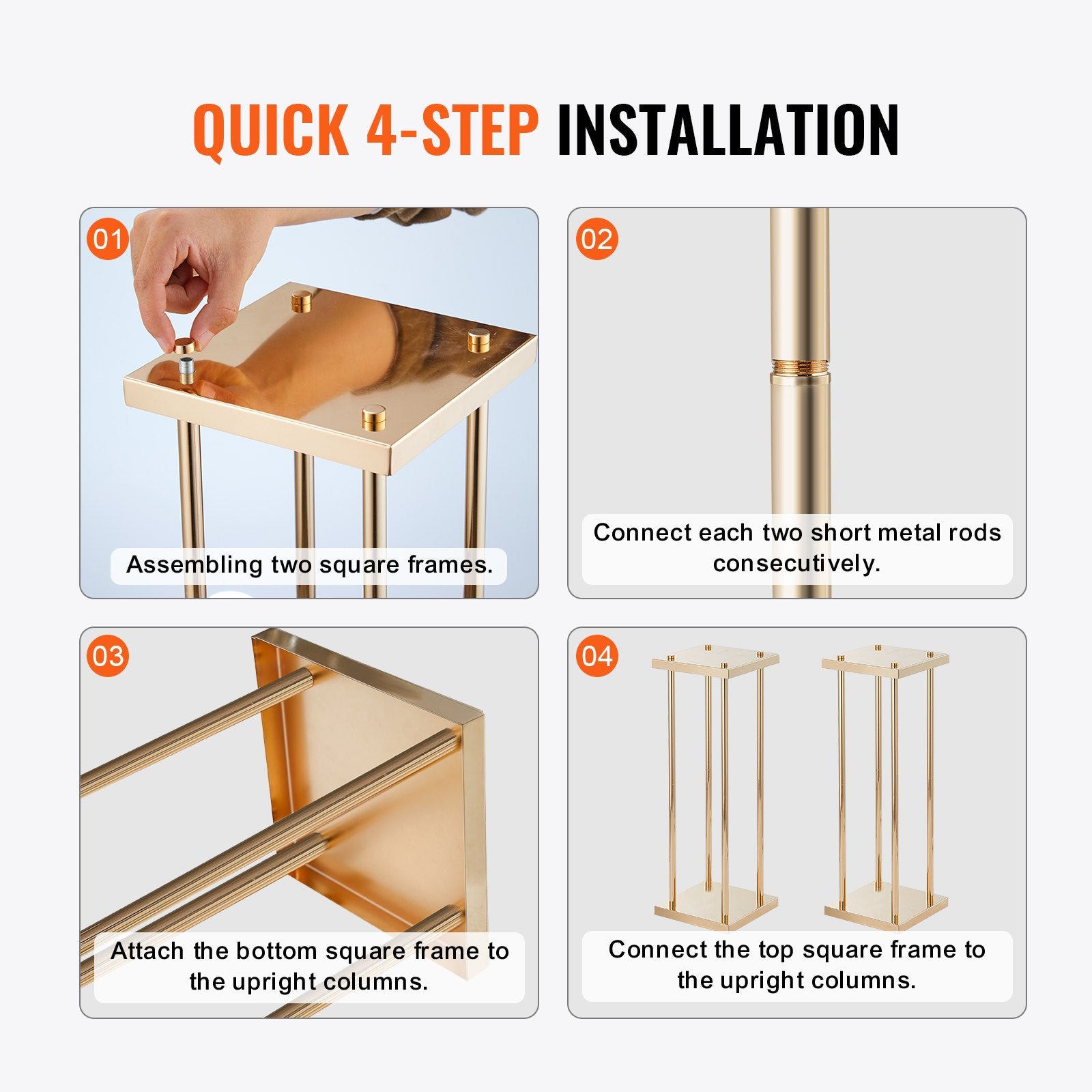 QUICK 4-STEP INSTALLATION

01

Assembling two square frames.

02

Connect each two short metal rods consecutively.

03

Attach the bottom square frame to the upright columns.

04

Connect the top square frame to the upright columns.