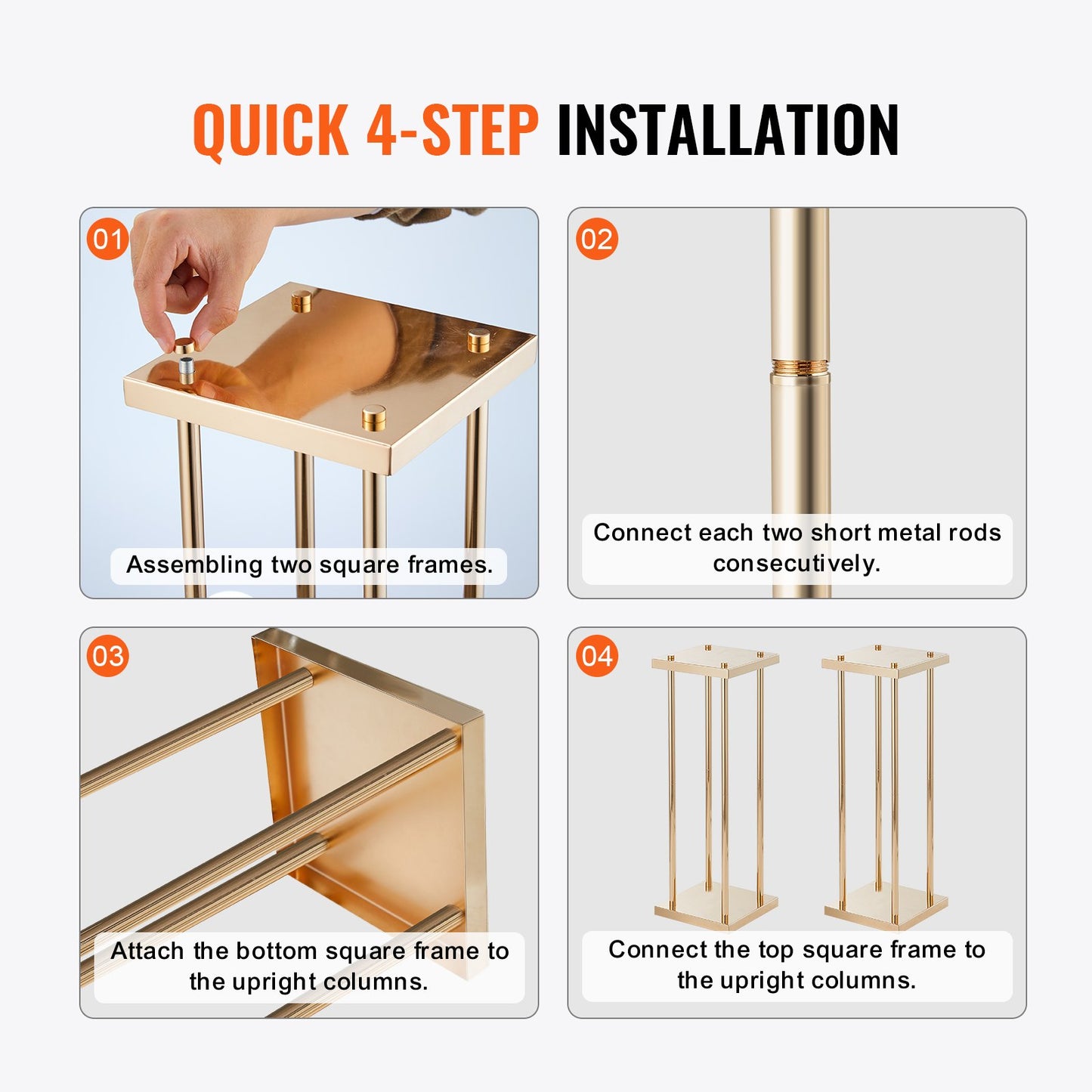 QUICK 4-STEP INSTALLATION

01
Assembling two square frames.

02
Connect each two short metal rods consecutively.

03
Attach the bottom square frame to the upright columns.

04
Connect the top square frame to the upright columns.