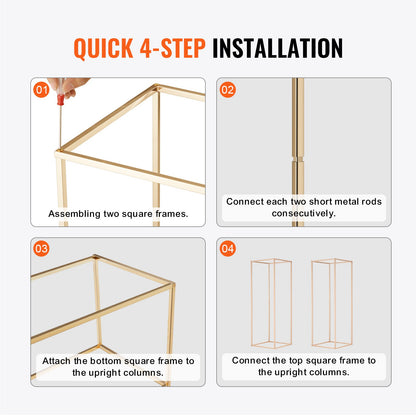 QUICK 4-STEP INSTALLATION

01

Assembling two square frames.

02

Connect each two short metal rods consecutively.

03

Attach the bottom square frame to the upright columns.

04

Connect the top square frame to the upright columns.