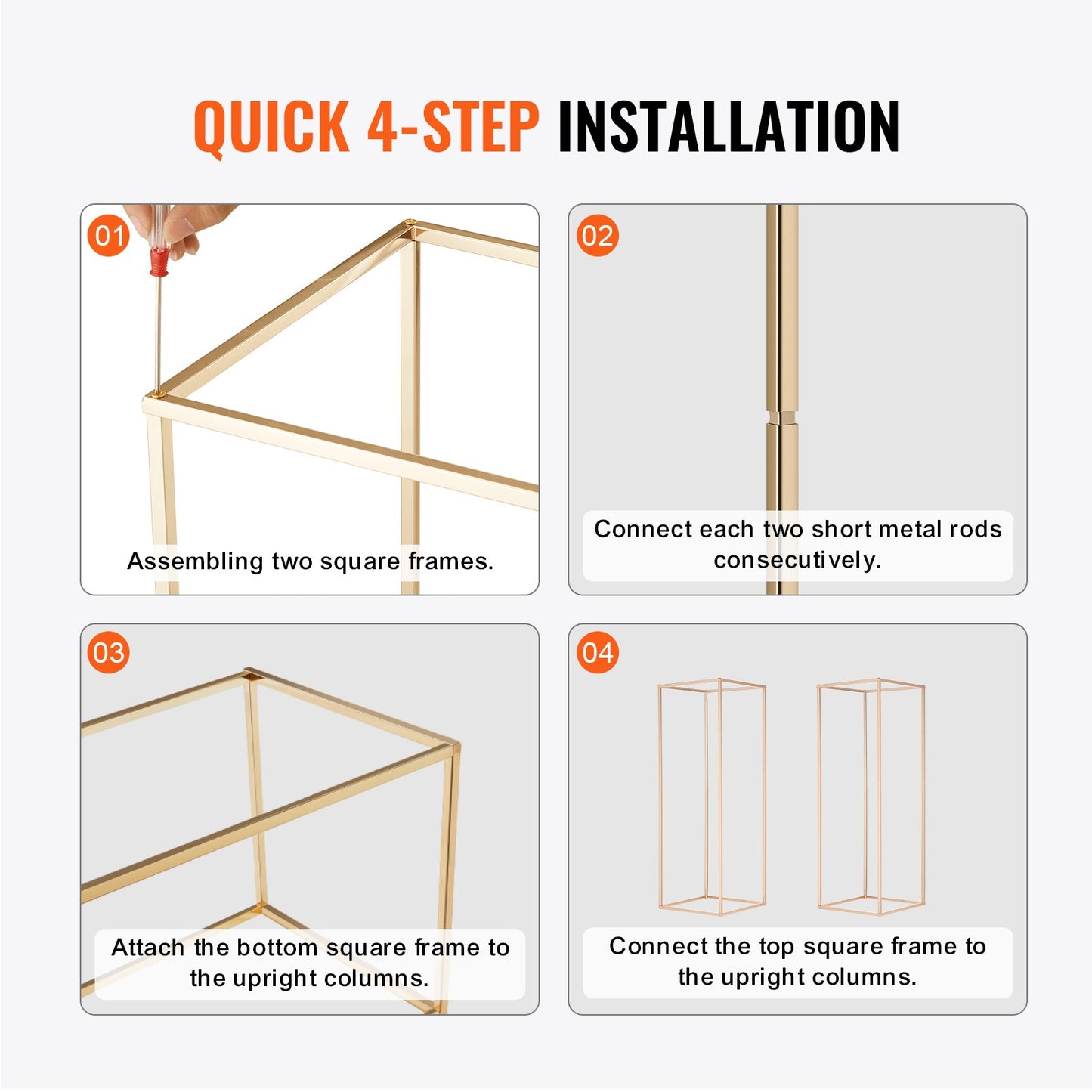 QUICK 4-STEP INSTALLATION

01

Assembling two square frames.

02

Connect each two short metal rods consecutively.

03

Attach the bottom square frame to the upright columns.

04

Connect the top square frame to the upright columns.