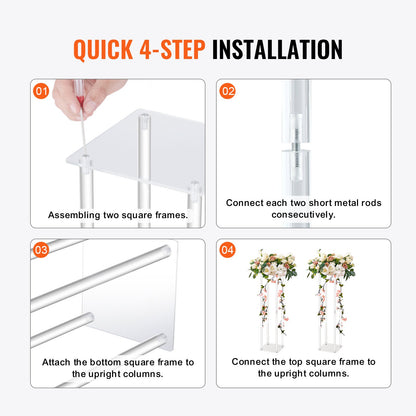 QUICK 4-STEP INSTALLATION

01

Assembling two square frames.

02

Connect each two short metal rods consecutively.

03

Attach the bottom square frame to the upright columns.

04

Connect the top square frame to the upright columns.