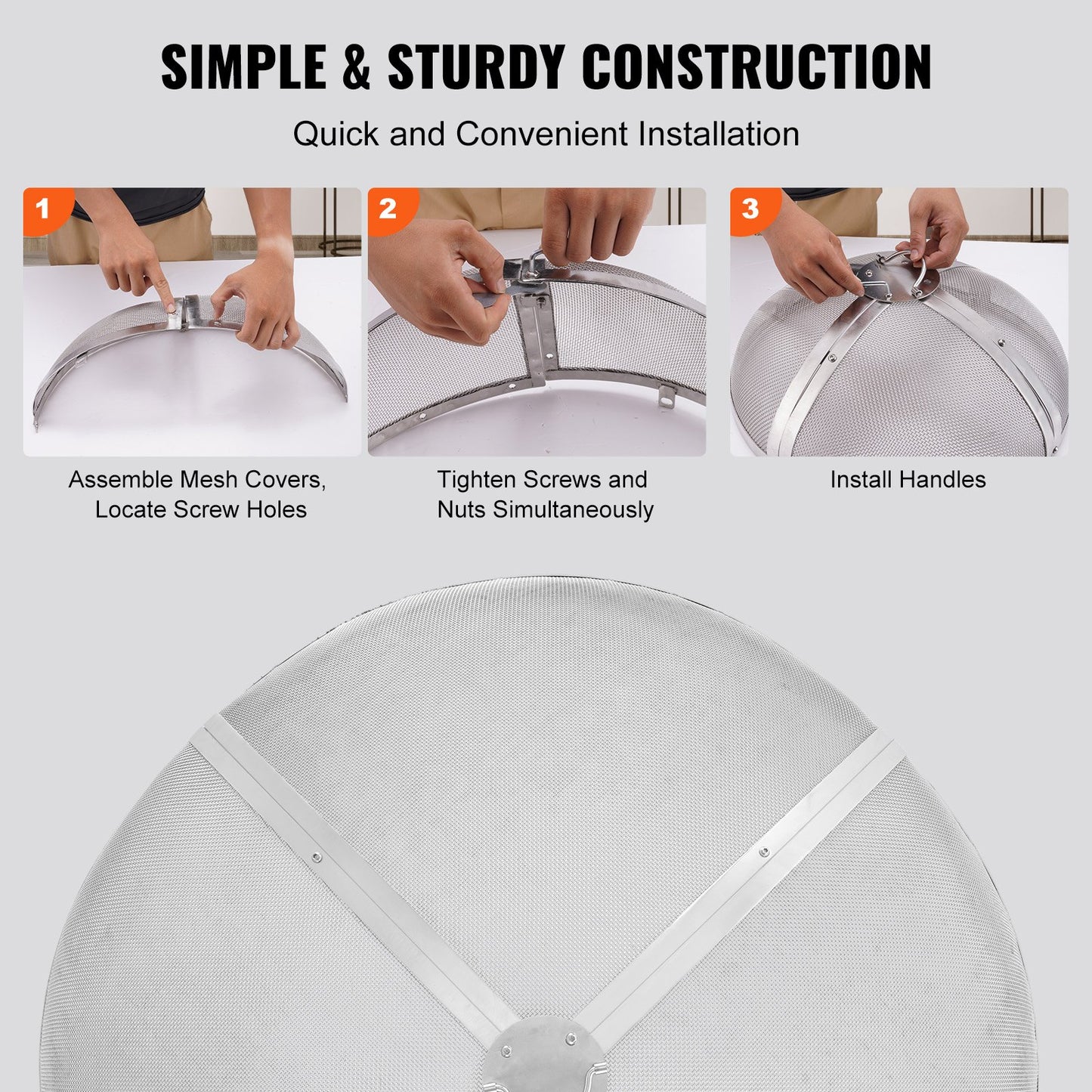 SIMPLE & STURDY CONSTRUCTION

Quick and Convenient Installation

1

Assemble Mesh Covers, Locate Screw Holes

2

Tighten Screws and Nuts Simultaneously

3

Install Handles