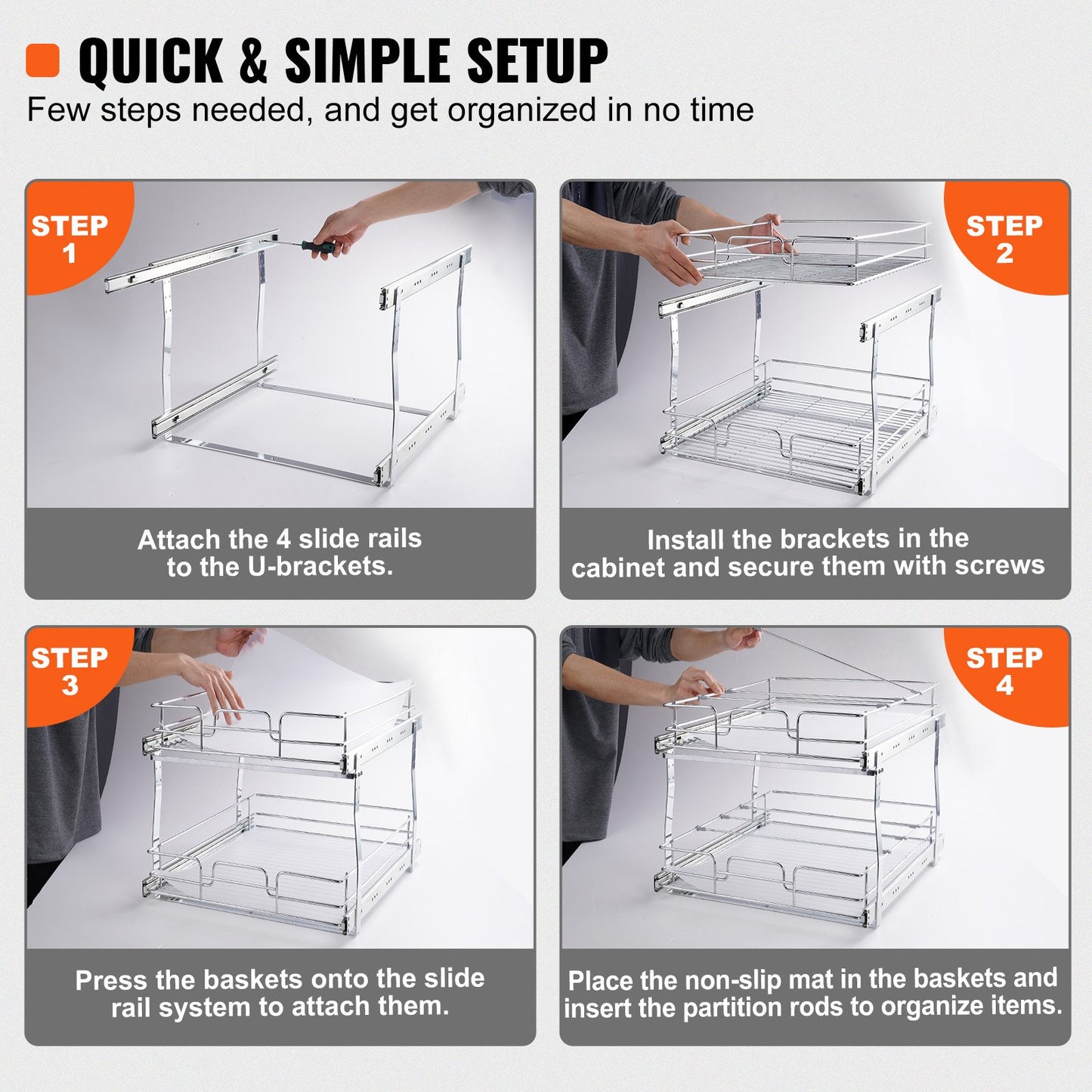 QUICK & SIMPLE SETUP
Few steps needed, and get organized in no time

STEP 1

Attach the 4 slide rails to the U-brackets.

STEP 2

Install the brackets in the cabinet and secure them with screws

STEP 3

Press the baskets onto the slide rail system to attach them.

STEP 4

Place the non-slip mat in the baskets and insert the partition rods to organize items.