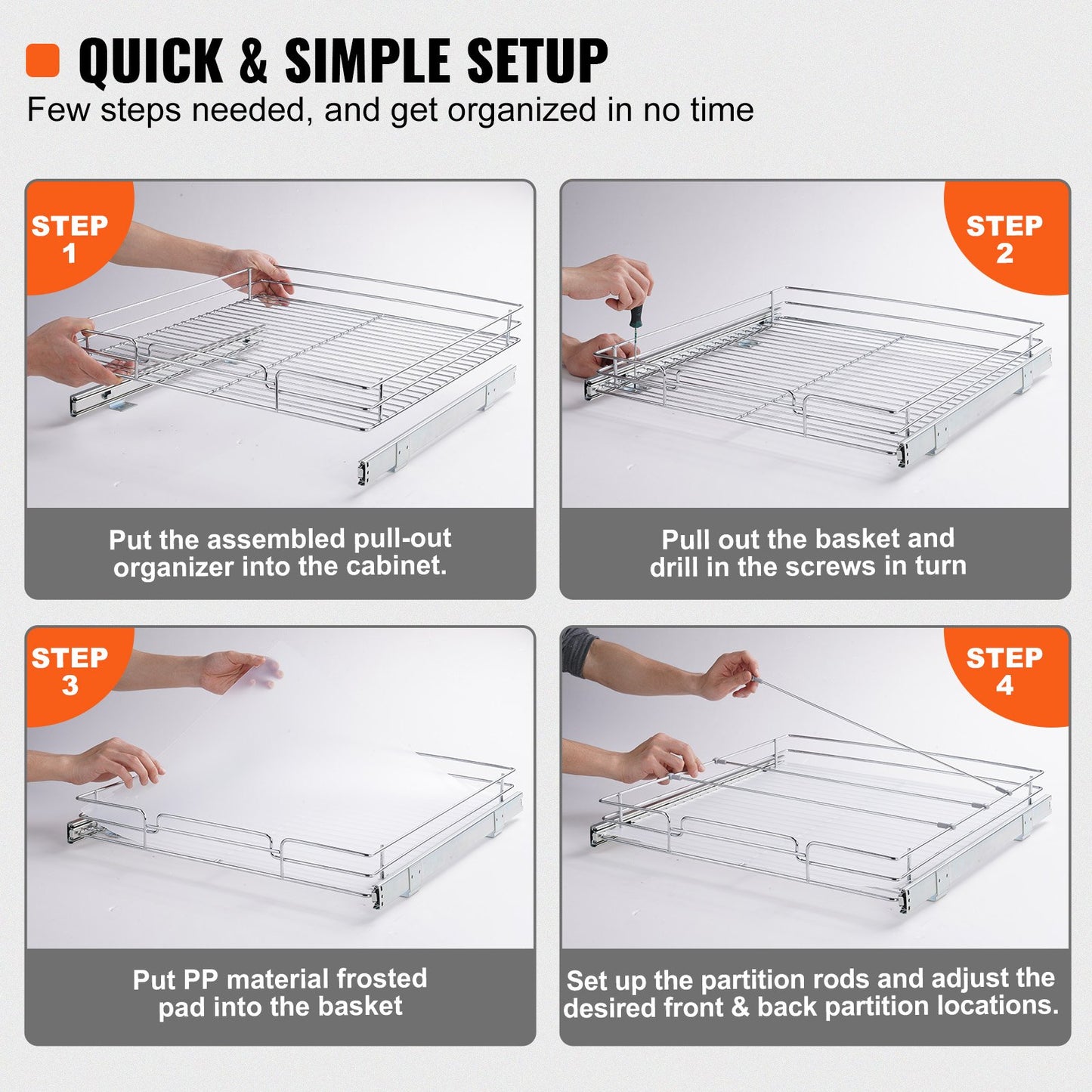 QUICK & SIMPLE SETUP
Few steps needed, and get organized in no time

STEP 1

Put the assembled pull-out organizer into the cabinet.

STEP 2

Pull out the basket and drill in the screws in turn

STEP 3

Put PP material frosted pad into the basket

STEP 4

Set up the partition rods and adjust the desired front & back partition locations.