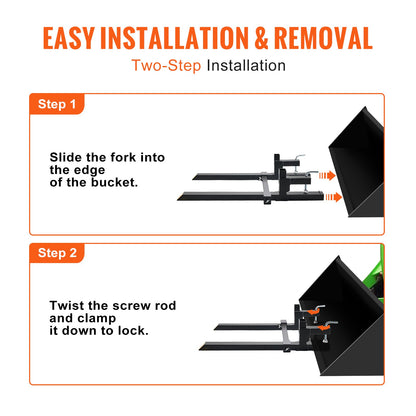 EASY INSTALLATION & REMOVAL

Two-Step Installation

Step 1

Slide the fork into the edge of the bucket.

Step 2

Twist the screw rod and clamp it down to lock.